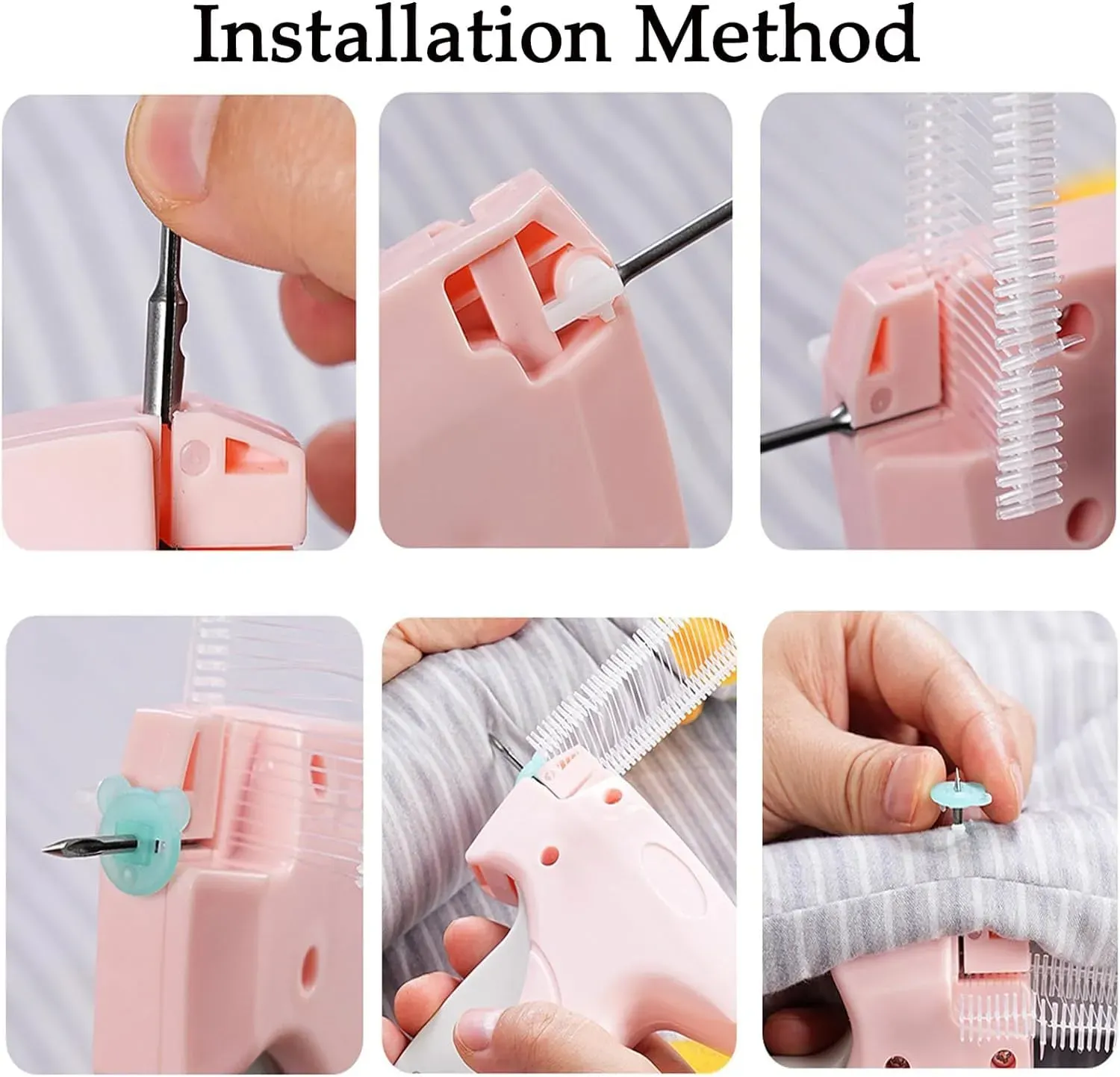 Installation Method