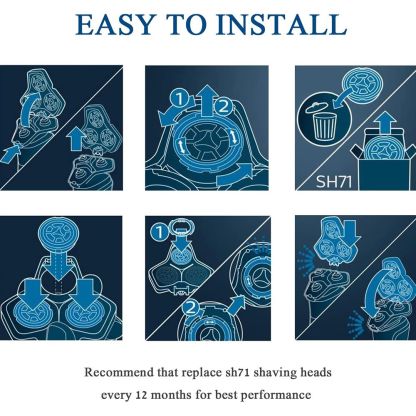 EASY TO INSTALL

1 2

SH71

1

2

Recommend that replace sh71 shaving heads every 12 months for best performance