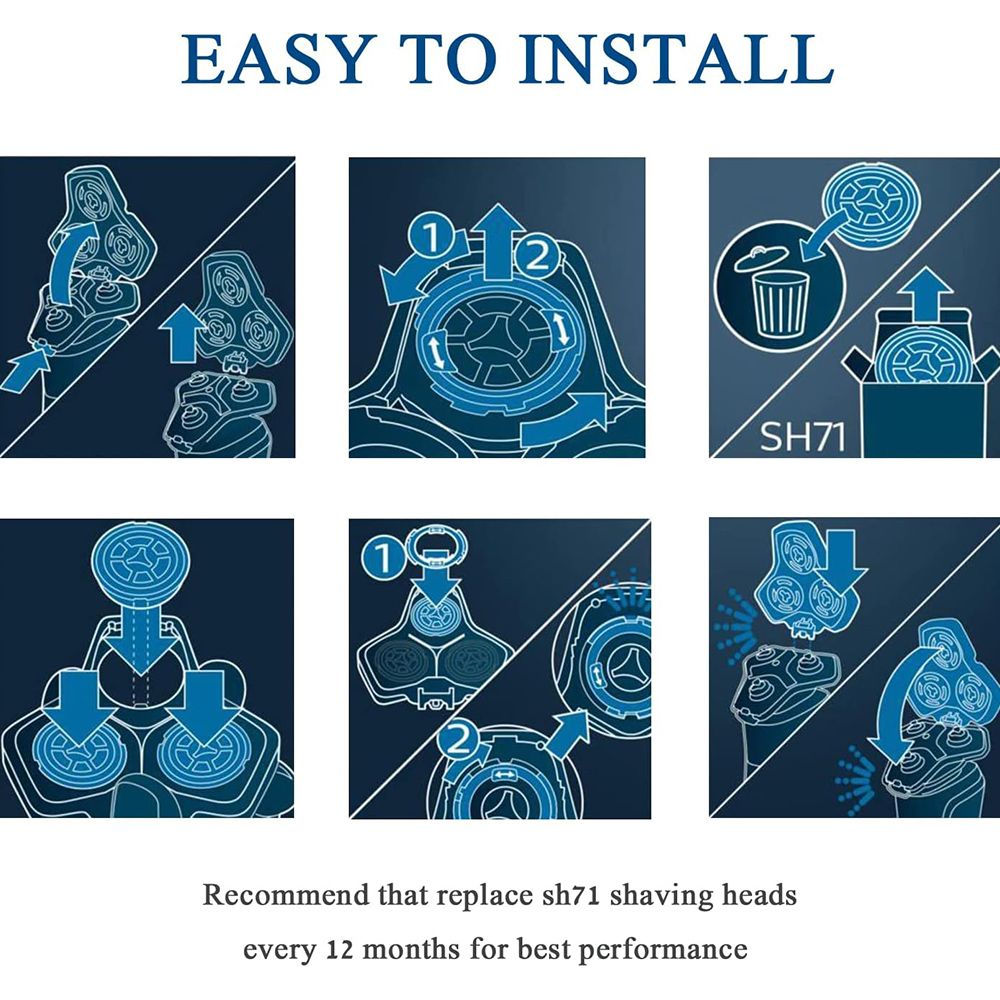 EASY TO INSTALL

1
2

SH71

1

2

Recommend that replace sh71 shaving heads every 12 months for best performance