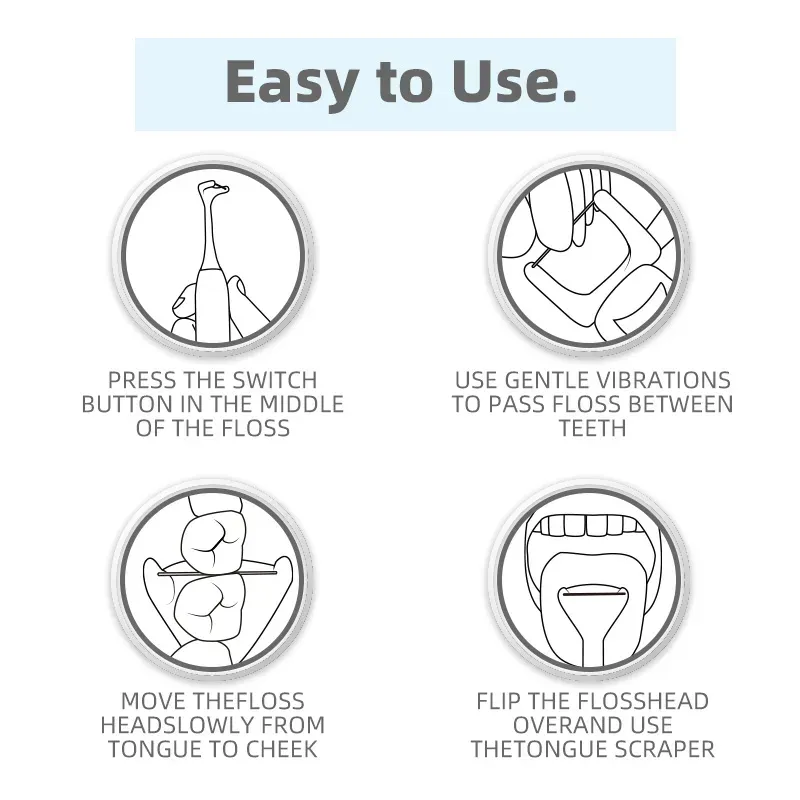 Easy to Use.

PRESS THE SWITCH BUTTON IN THE MIDDLE OF THE FLOSS

USE GENTLE VIBRATIONS TO PASS FLOSS BETWEEN TEETH

MOVE THEFLOSS HEADSLOWLY FROM TONGUE TO CHEEK

FLIP THE FLOSSHEAD OVERAND USE THETONGUE SCRAPER