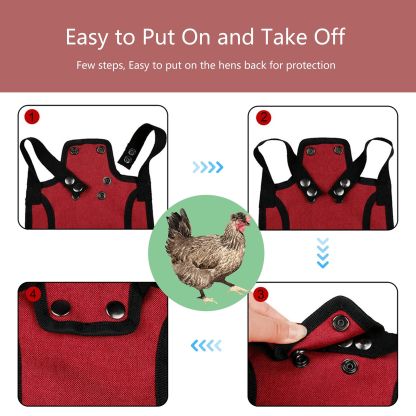 Easy to Put On and Take Off

Few steps, Easy to put on the hens back for protection

1

2

3

4