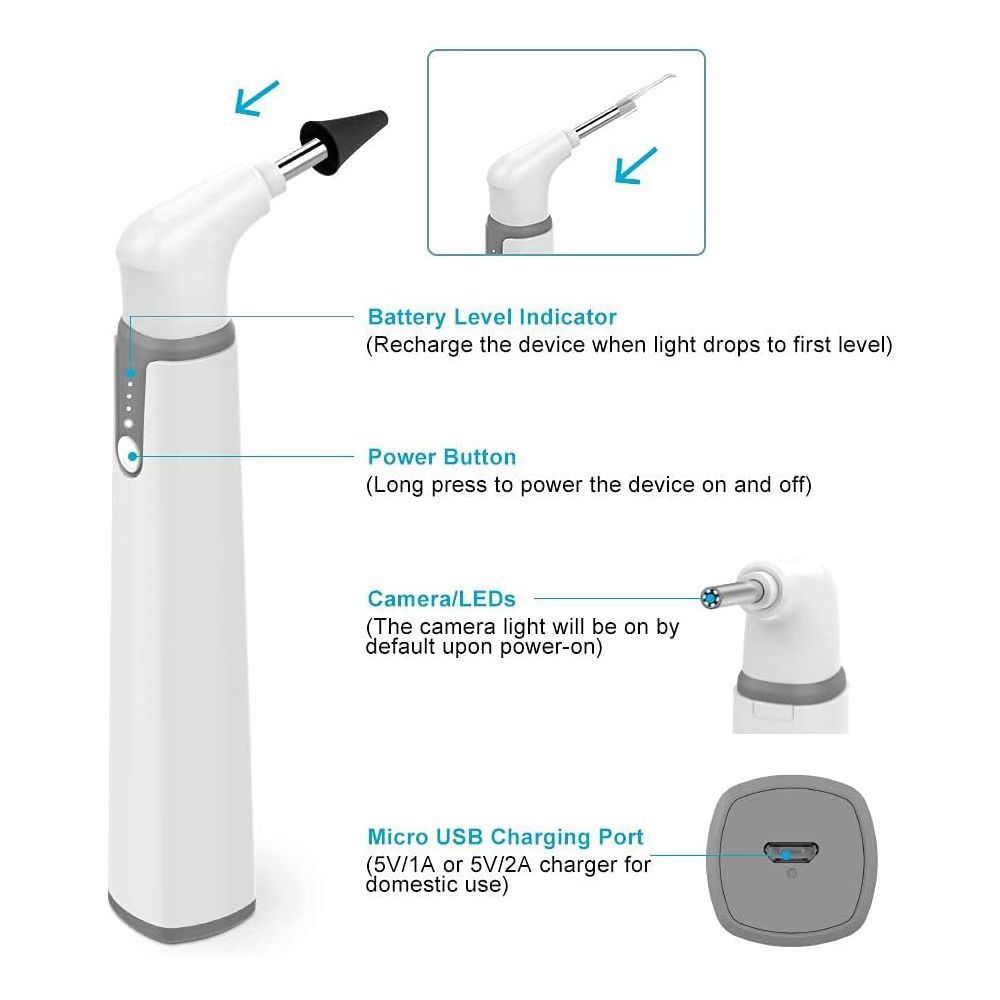 Battery Level Indicator
(Recharge the device when light drops to first level)

Power Button
(Long press to power the device on and off)

Camera/LEDs
(The camera light will be on by default upon power-on)

Micro USB Charging Port
(5V/1A or 5V/2A charger for domestic use)