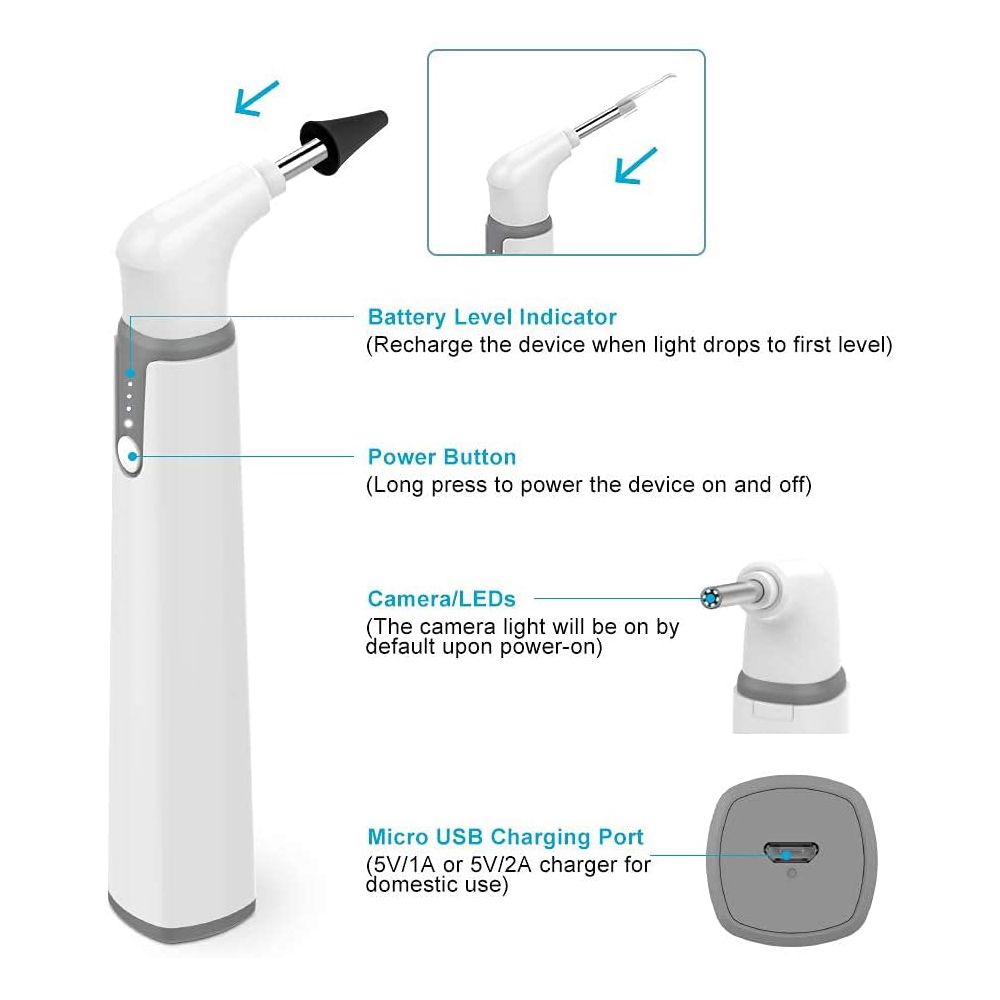 Battery Level Indicator
(Recharge the device when light drops to first level)

Power Button
(Long press to power the device on and off)

Camera/LEDs
(The camera light will be on by default upon power-on)

Micro USB Charging Port
(5V/1A or 5V/2A charger for domestic use)