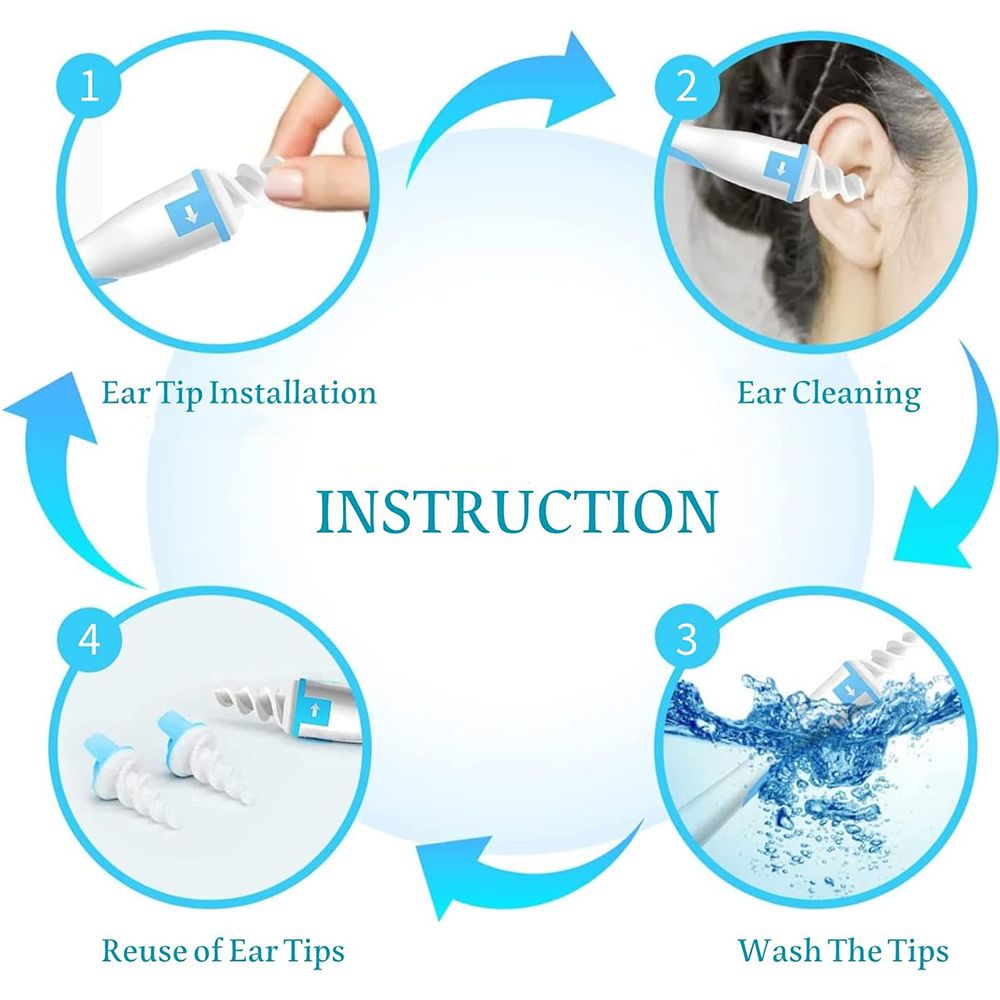 1

Ear Tip Installation

2

Ear Cleaning

INSTRUCTION

4

Reuse of Ear Tips

3

Wash The Tips