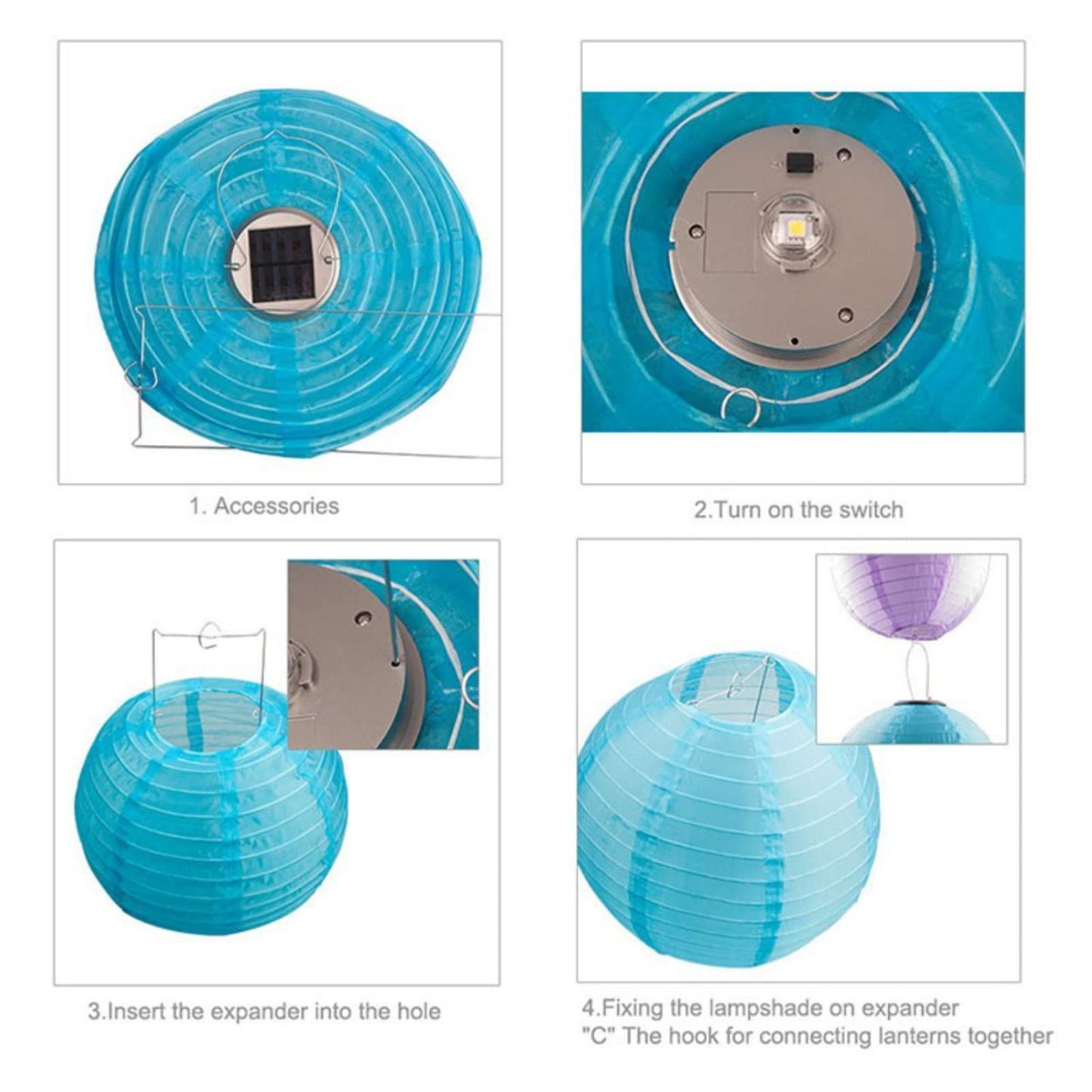 1. Accessories

2.Turn on the switch

3.Insert the expander into the hole

4.Fixing the lampshade on expander
"C" The hook for connecting lanterns together