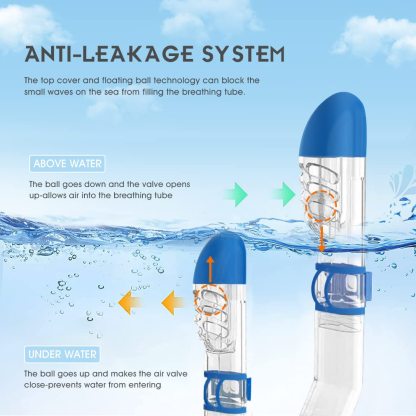 ANTI-LEAKAGE SYSTEM

The top cover and floating ball technology can block the small waves on the sea from filling the breathing tube.

ABOVE WATER

The ball goes down and the valve opens up-allows air into the breathing tube

UNDER WATER

The ball goes up and makes the air valve close-prevents water from entering