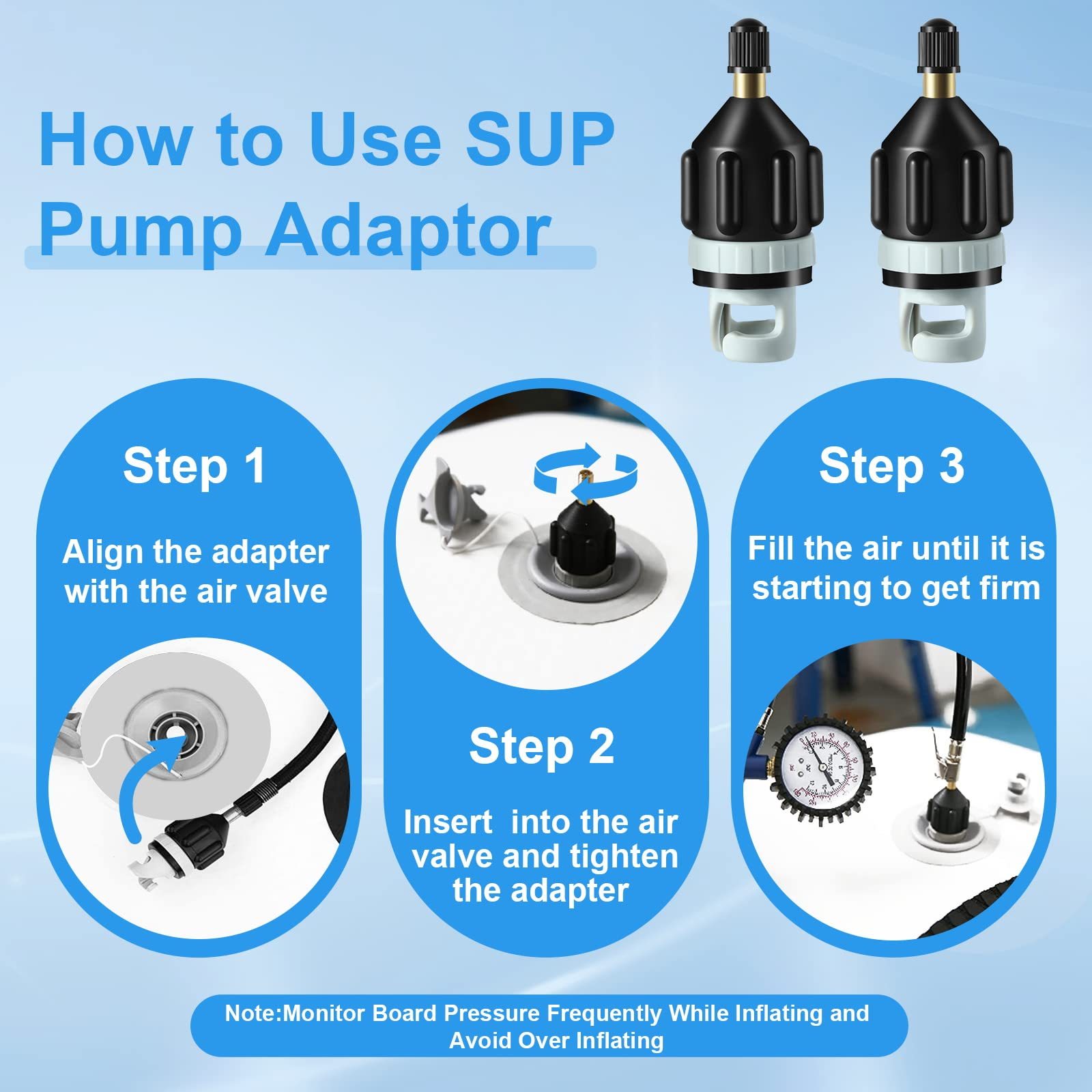 How to Use SUP Pump Adaptor

Step 1

Align the adapter with the air valve

Step 2

Insert  into the air valve and tighten the adapter

Step 3

Fill the air until it is starting to get firm

Note:Monitor Board Pressure Frequently While Inflating and Avoid Over Inflating