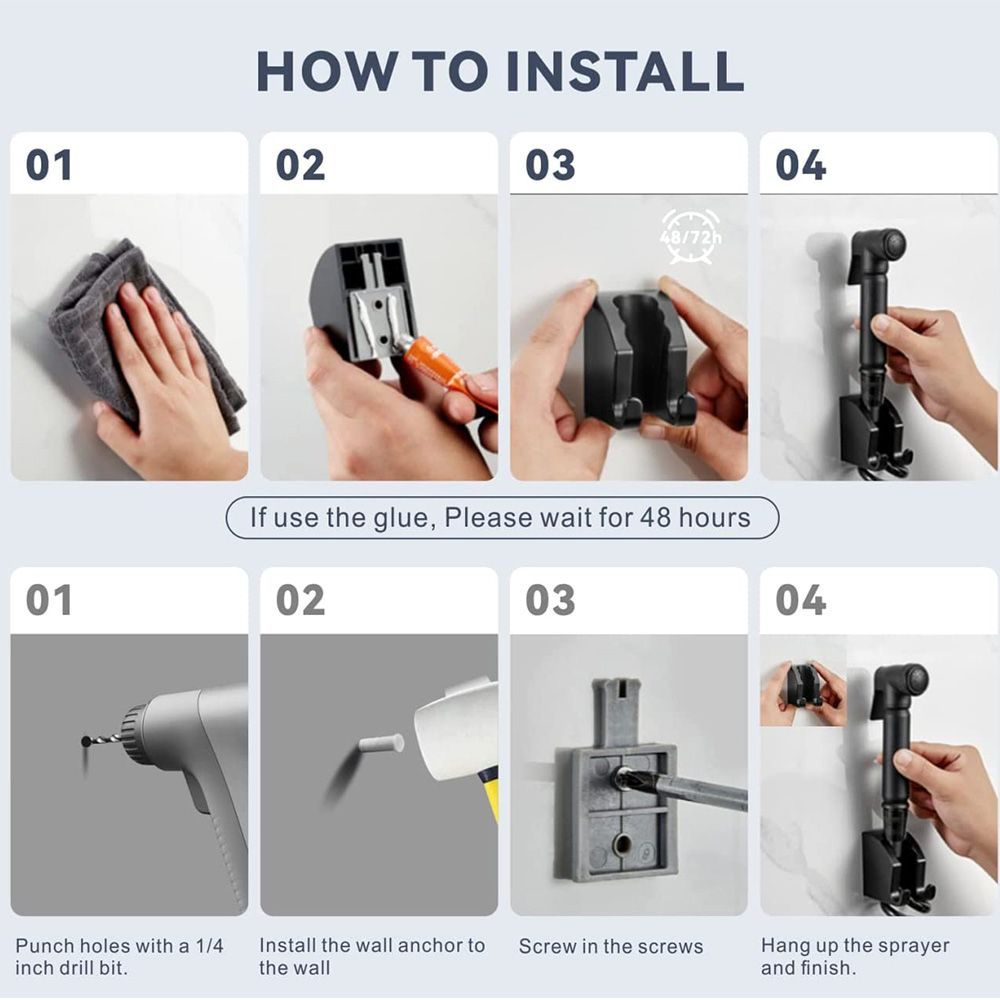 HOW TO INSTALL

01

02

03

48/72h

04

If use the glue, Please wait for 48 hours

01

02

03

04

Punch holes with a 1/4 inch drill bit.

Install the wall anchor to the wall

Screw in the screws

Hang up the sprayer and finish.