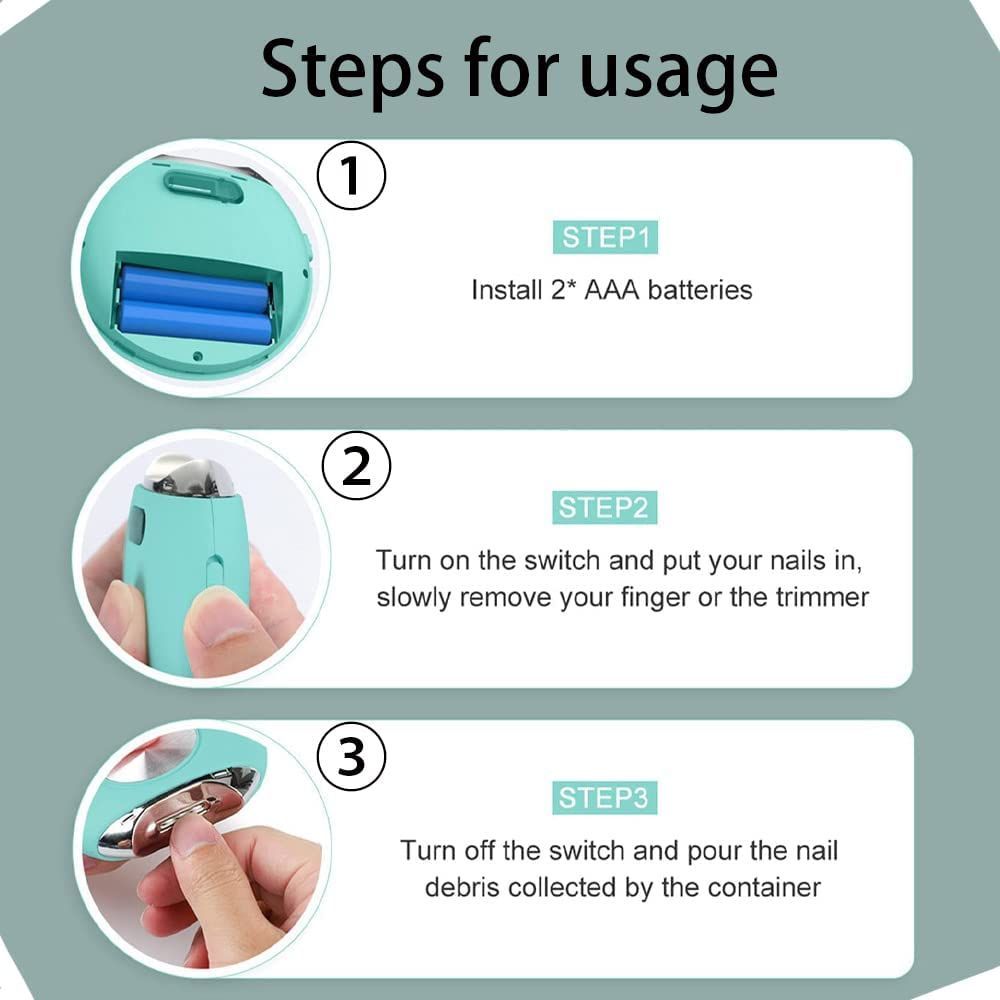 Steps for usage

1

STEP1

Install 2* AAA batteries

2

STEP2

Turn on the switch and put your nails in, slowly remove your finger or the trimmer

3

STEP3

Turn off the switch and pour the nail debris collected by the container