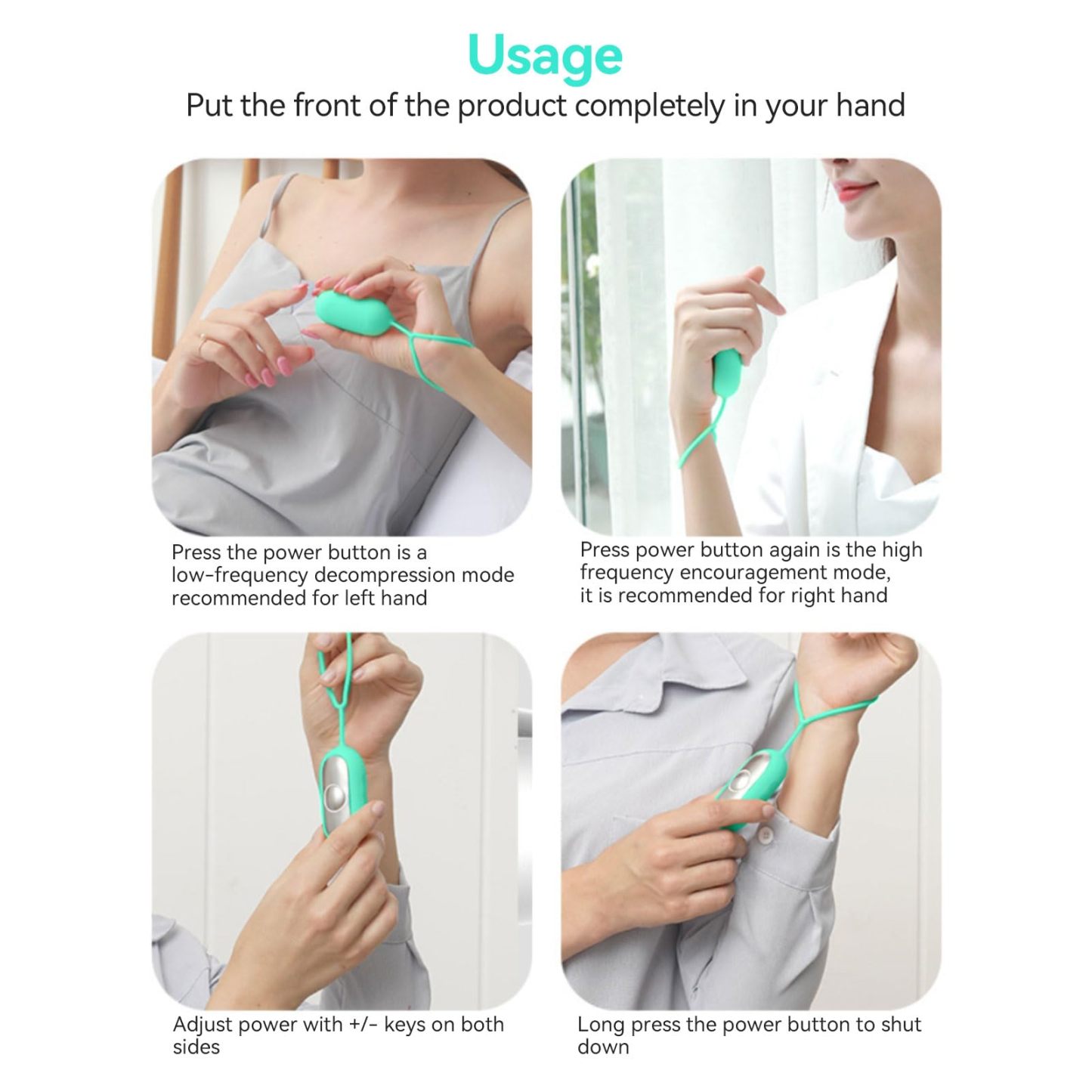 Usage

Put the front of the product completely in your hand

Press the power button is a low-frequency decompression mode recommended for left hand

Press power button again is the high frequency encouragement mode, it is recommended for right hand

Adjust power with +/- keys on both sides

Long press the power button to shut down