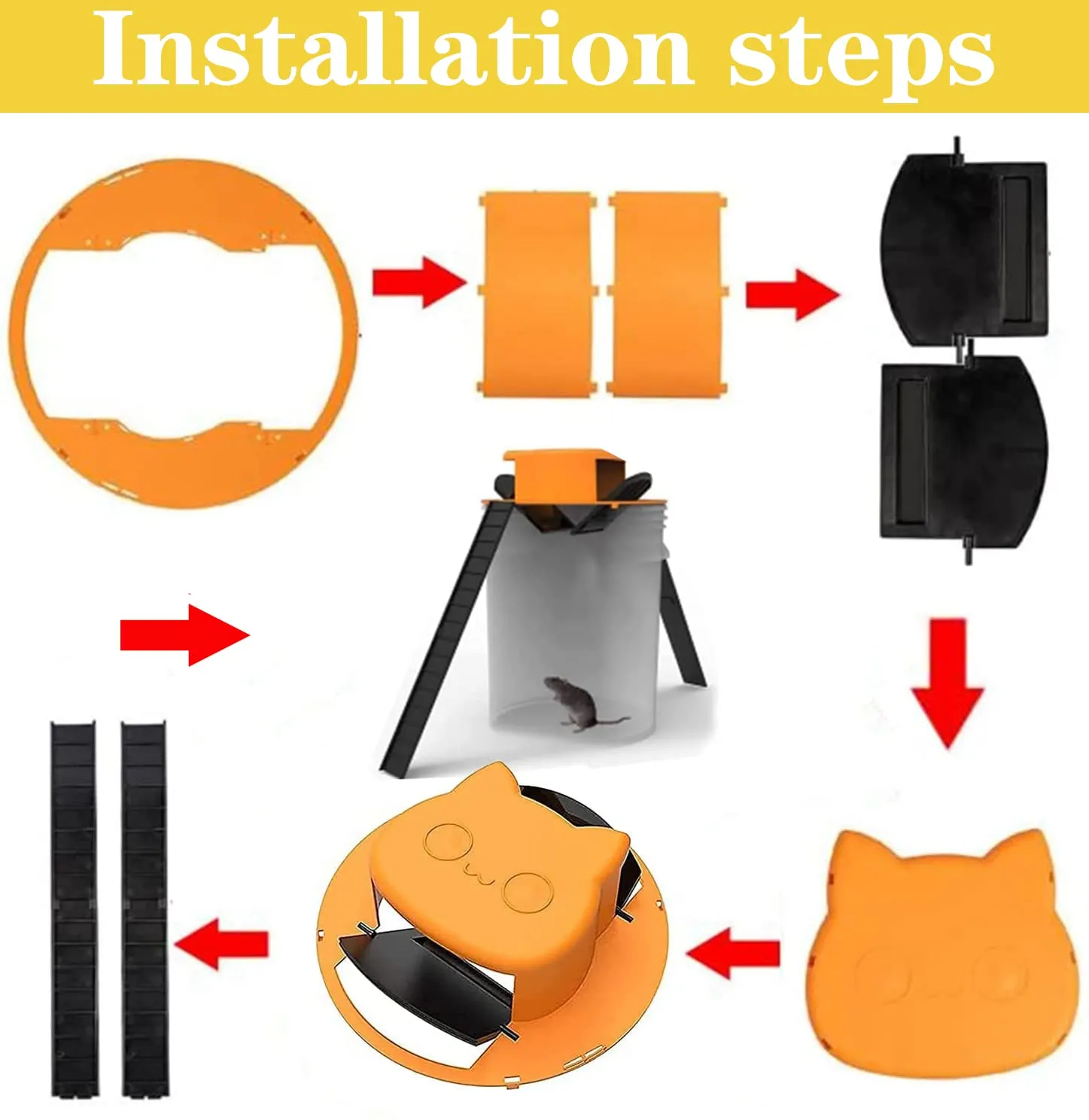 Installation steps