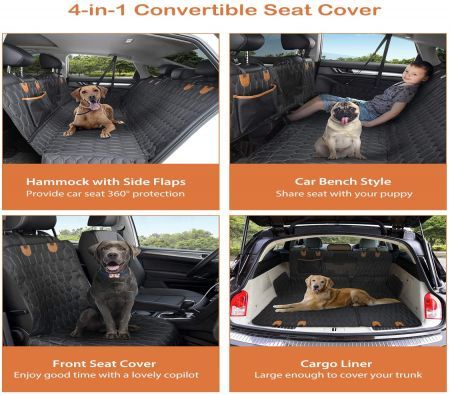 4-in-1 Convertible Seat Cover

Hammock with Side Flaps
Provide car seat 360° protection

Car Bench Style
Share seat with your puppy

Front Seat Cover
Enjoy good time with a lovely copilot

Cargo Liner
Large enough to cover your trunk