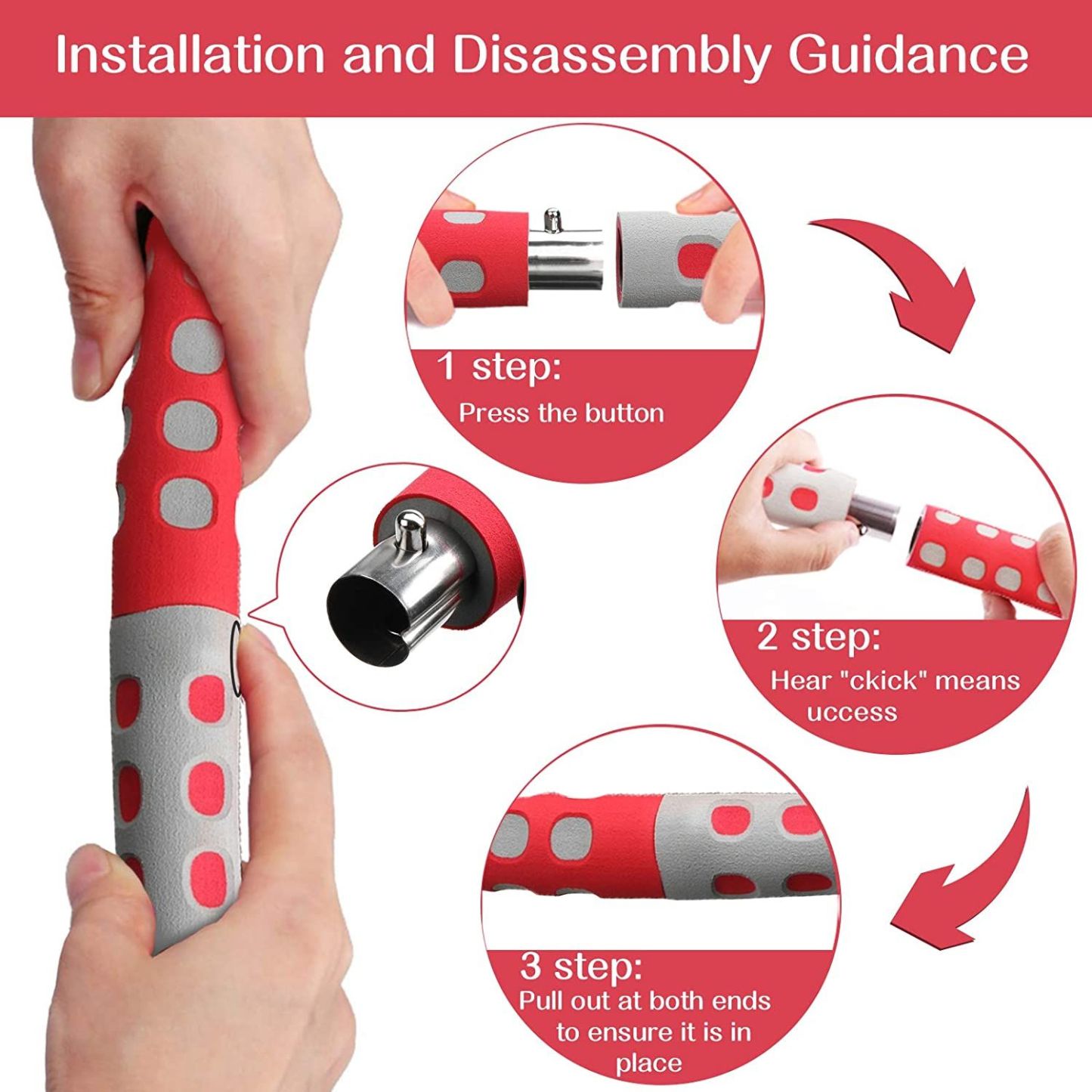 Installation and Disassembly Guidance

1 step:
Press the button

2 step:
Hear "ckick" means uccess

3 step:
Pull out at both ends to ensure it is in place