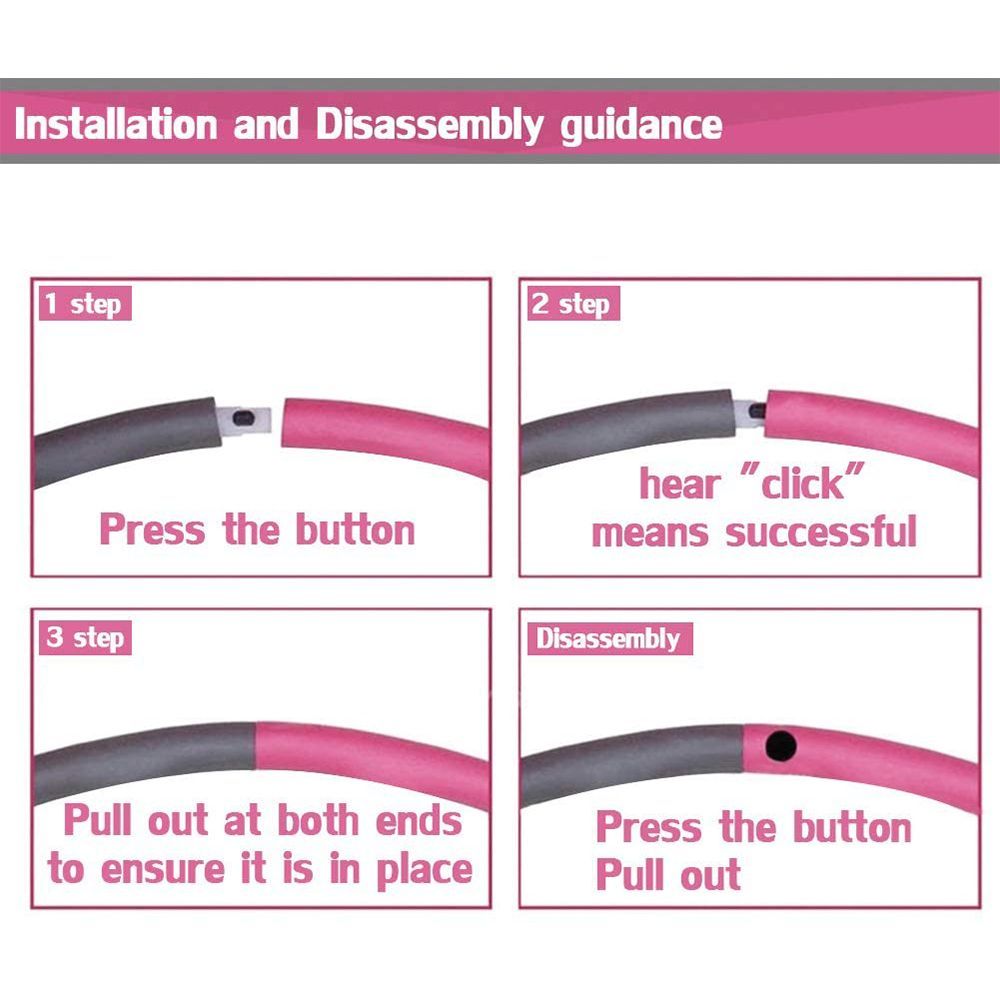 Installation and Disassembly guidance

1 step

Press the button

2 step

hear "click" means successful

3 step

Pull out at both ends to ensure it is in place

Disassembly

Press the button
Pull out