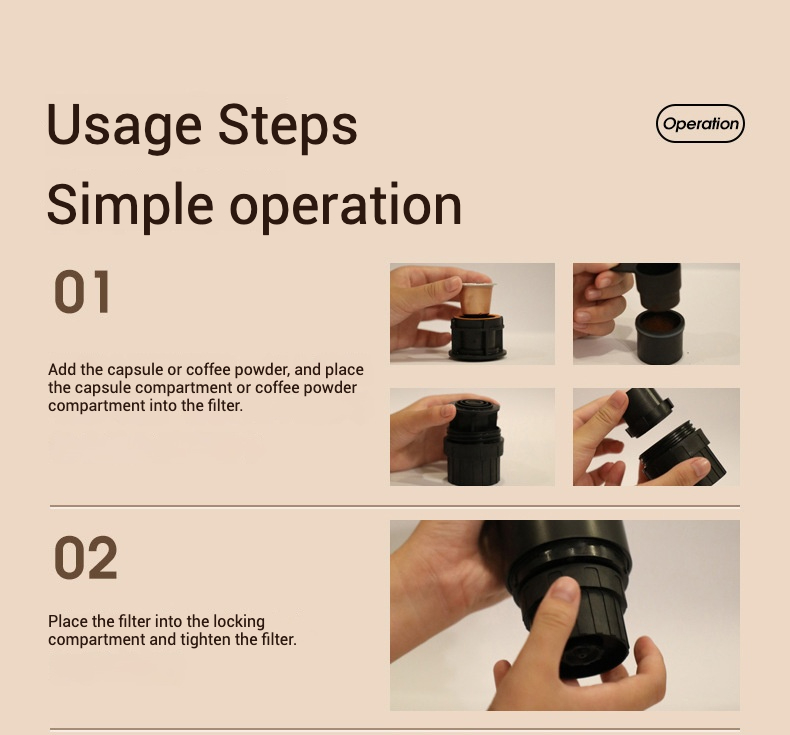 Usage Steps

Operation

Simple operation

01

Add the capsule or coffee powder, and place the capsule compartment or coffee powder compartment into the filter.

02

Place the filter into the locking compartment and tighten the filter.