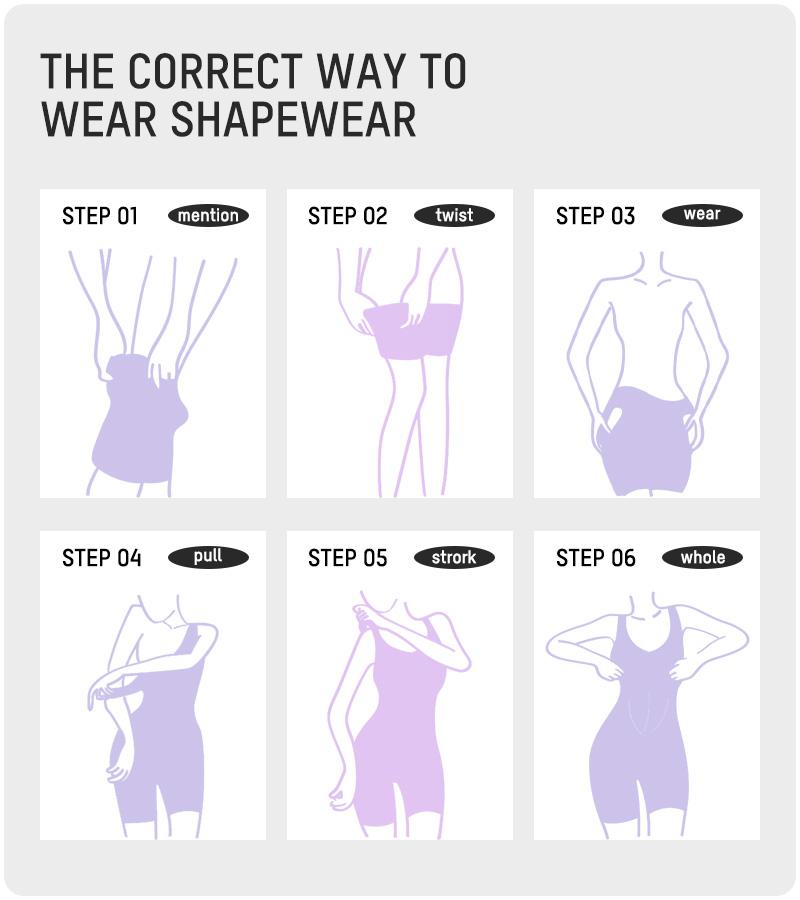 THE CORRECT WAY TO WEAR SHAPEWEAR

STEP 01 mention

STEP 02 twist

STEP 03 wear

STEP 04 pull

STEP 05 strork

STEP 06 whole