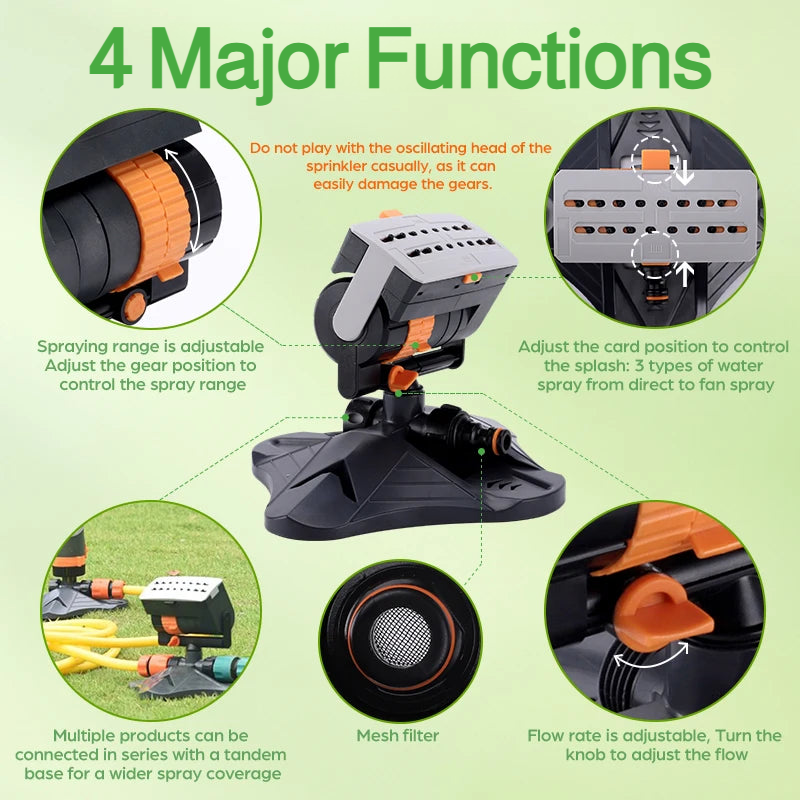 4 Major Functions

Do not play with the oscillating head of the sprinkler casually, as it can easily damage the gears.

Spraying range is adjustable
Adjust the gear position to control the spray range

Adjust the card position to control the splash: 3 types of water spray from direct to fan spray

Multiple products can be connected in series with a tandem base for a wider spray coverage

Mesh filter

Flow rate is adjustable, Turn the knob to adjust the flow