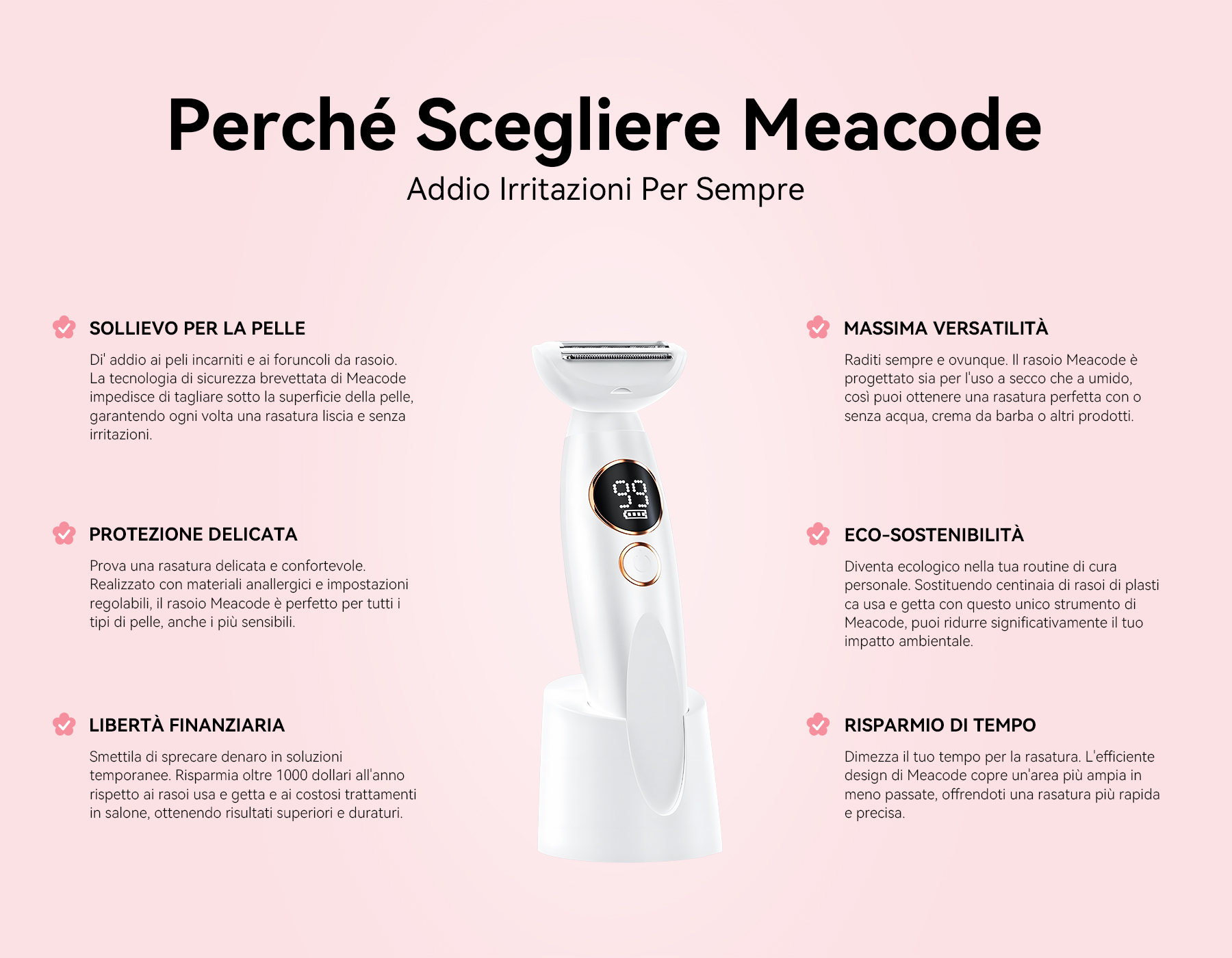 Perché Scegliere Meacode

Addio Irritazioni Per Sempre

SOLLIEVO PER LA PELLE

Di' addio ai peli incarniti e ai foruncoli da rasoio. La tecnologia di sicurezza brevettata di Meacode impedisce di tagliare sotto la superficie della pelle, garantendo ogni volta una rasatura liscia e senza irritazioni.

PROTEZIONE DELICATA

Prova una rasatura delicata e confortevole. Realizzato con materiali anallergici e impostazioni regolabili, il rasoio Meacode è perfetto per tutti i tipi di pelle, anche i più sensibili.

LIBERTÀ FINANZIARIA

Smettila di sprecare denaro in soluzioni temporanee. Risparmia oltre 1000 dollari all'anno rispetto ai rasoi usa e getta e ai costosi trattamenti in salone, ottenendo risultati superiori e duraturi.

99

MASSIMA VERSATILITÀ

Raditi sempre e ovunque. Il rasoio Meacode è progettato sia per l'uso a secco che a umido, così puoi ottenere una rasatura perfetta con o senza acqua, crema da barba o altri prodotti.

ECO-SOSTENIBILITÀ

Diventa ecologico nella tua routine di cura personale. Sostituendo centinaia di rasoi di plasti ca usa e getta con questo unico strumento di Meacode, puoi ridurre significativamente il tuo impatto ambientale.

RISPARMIO DI TEMPO

Dimezza il tuo tempo per la rasatura. L'efficiente design di Meacode copre un'area più ampia in meno passate, offrendoti una rasatura più rapida e precisa.