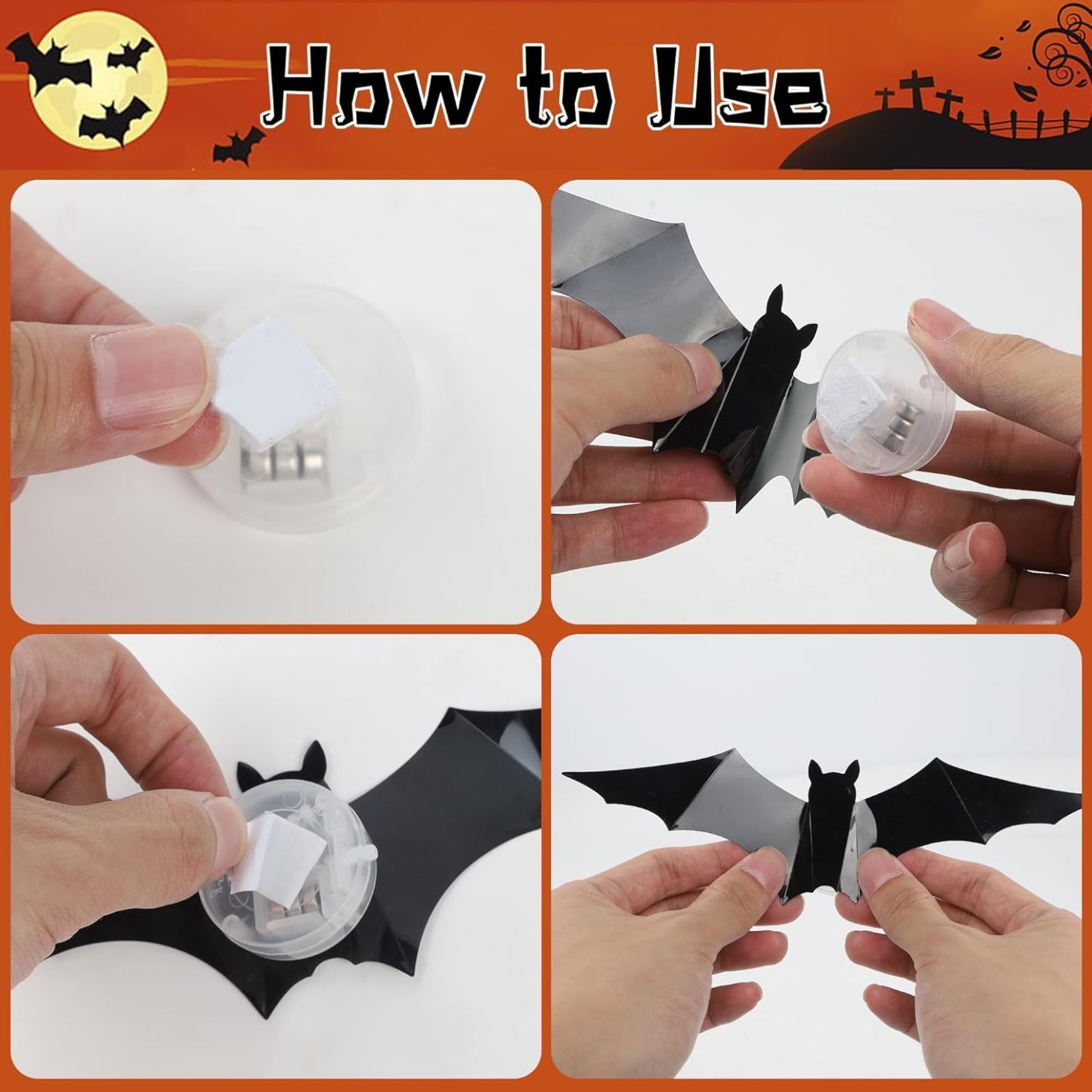 How to Use