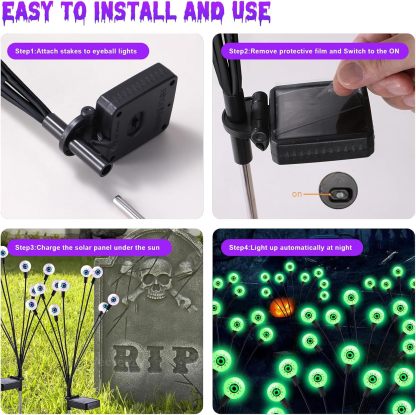 EASY TO INSTALL AND USE

Step1:Attach stakes to eyeball lights

Step2:Remove protective film and Switch to the ON

on

Step3:Charge the solar panel under the sun

RIP

Step4:Light up automatically at night