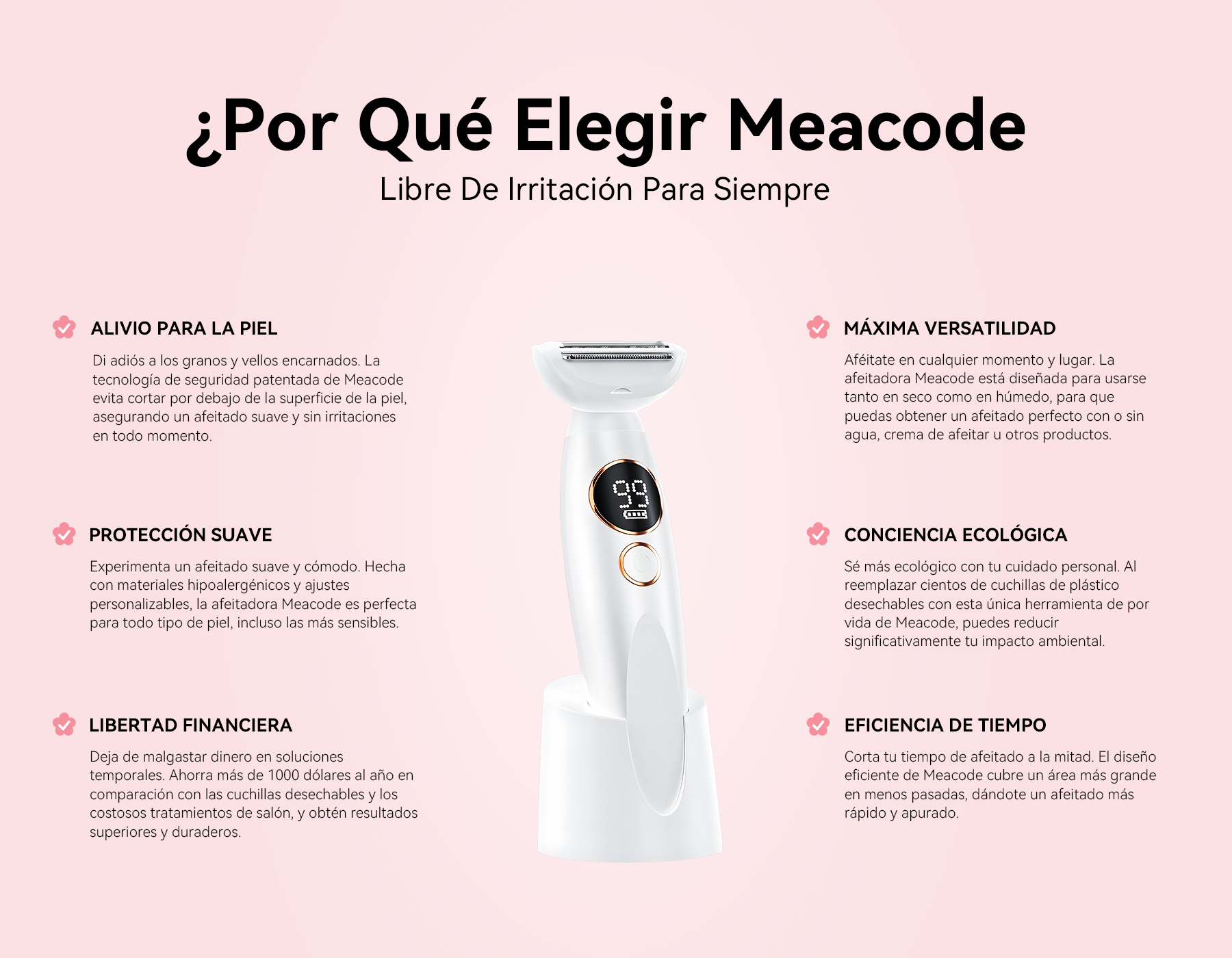 ¿Por Qué Elegir Meacode

Libre De Irritación Para Siempre

ALIVIO PARA LA PIEL

Di adiós a los granos y vellos encarnados. La tecnología de seguridad patentada de Meacode evita cortar por debajo de la superficie de la piel, asegurando un afeitado suave y sin irritaciones en todo momento.

PROTECCIÓN SUAVE

Experimenta un afeitado suave y cómodo. Hecha con materiales hipoalergénicos y ajustes personalizables, la afeitadora Meacode es perfecta para todo tipo de piel, incluso las más sensibles.

LIBERTAD FINANCIERA

Deja de malgastar dinero en soluciones temporales. Ahorra más de 1000 dólares al año en comparación con las cuchillas desechables y los costosos tratamientos de salón, y obtén resultados superiores y duraderos.

99

MÁXIMA VERSATILIDAD

Aféitate en cualquier momento y lugar. La afeitadora Meacode está diseñada para usarse tanto en seco como en húmedo, para que puedas obtener un afeitado perfecto con o sin agua, crema de afeitar u otros productos.

CONCIENCIA ECOLÓGICA

Sé más ecológico con tu cuidado personal. Al reemplazar cientos de cuchillas de plástico desechables con esta única herramienta de por vida de Meacode, puedes reducir significativamente tu impacto ambiental.

EFICIENCIA DE TIEMPO

Corta tu tiempo de afeitado a la mitad. El diseño eficiente de Meacode cubre un área más grande en menos pasadas, dándote un afeitado más rápido y apurado.