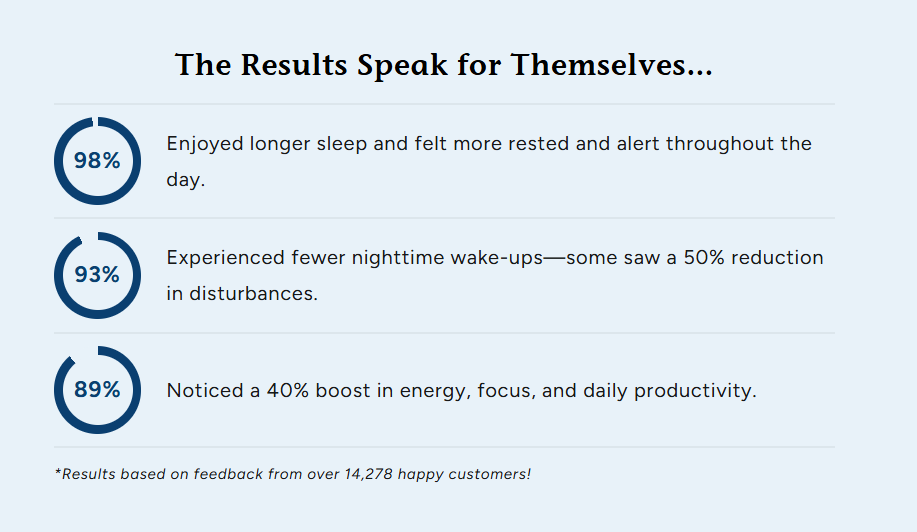 The Results Speak for Themselves...

98%

Enjoyed longer sleep and felt more rested and alert throughout the day.

93%

Experienced fewer nighttime wake-ups—some saw a 50% reduction in disturbances.

89%

Noticed a 40% boost in energy, focus, and daily productivity.

*Results based on feedback from over 14,278 happy customers!