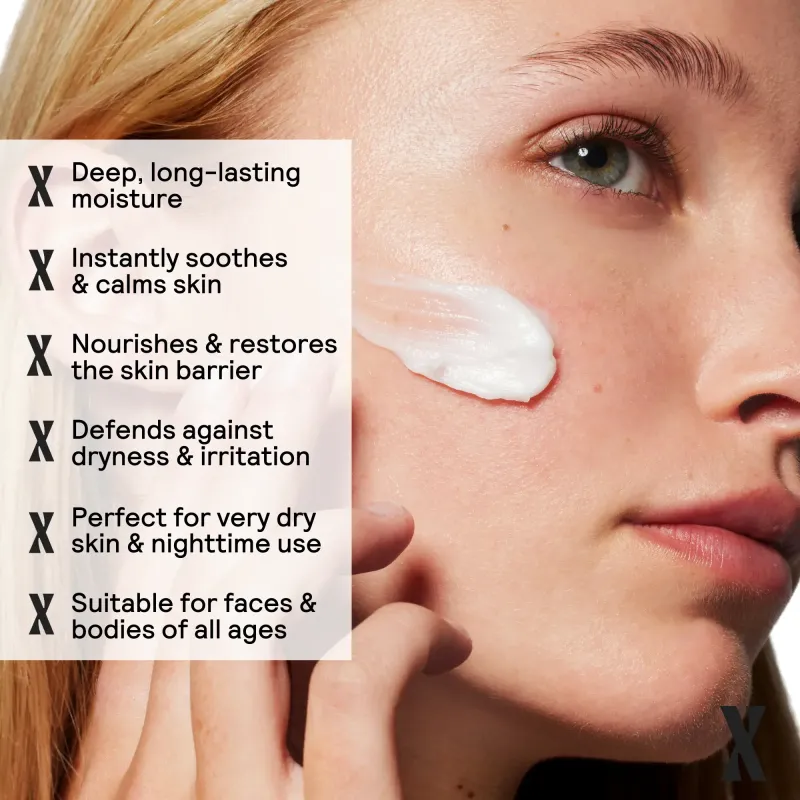 X Deep, long-lasting moisture

X Instantly soothes & calms skin

X Nourishes & restores the skin barrier

X Defends against dryness & irritation

X Perfect for very dry skin & nighttime use

X Suitable for faces & bodies of all ages

X