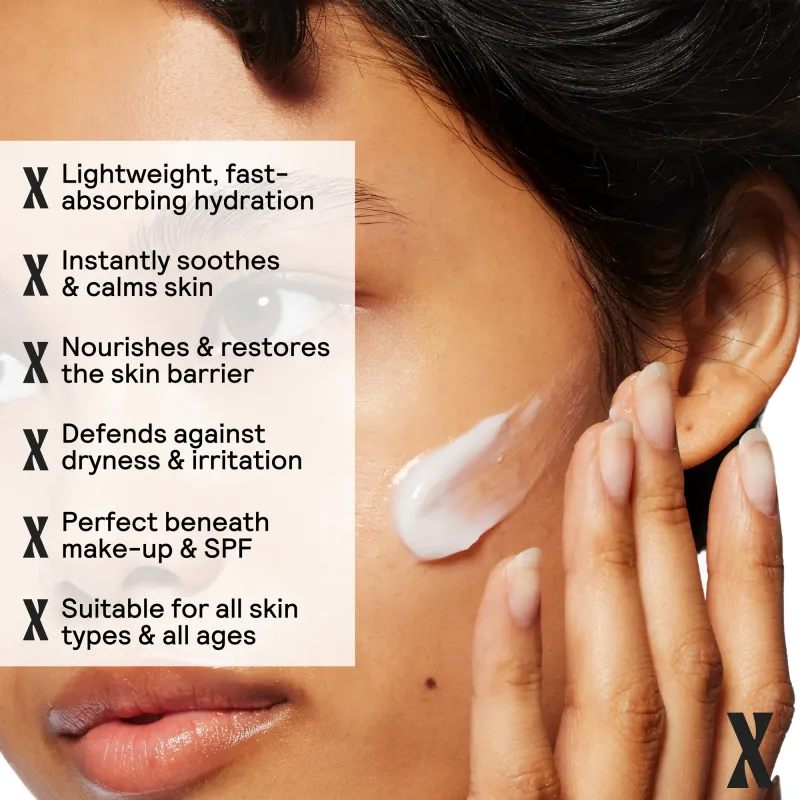 X Lightweight, fast-absorbing hydration

X Instantly soothes & calms skin

X Nourishes & restores the skin barrier

X Defends against dryness & irritation

X Perfect beneath make-up & SPF

X Suitable for all skin types & all ages

X