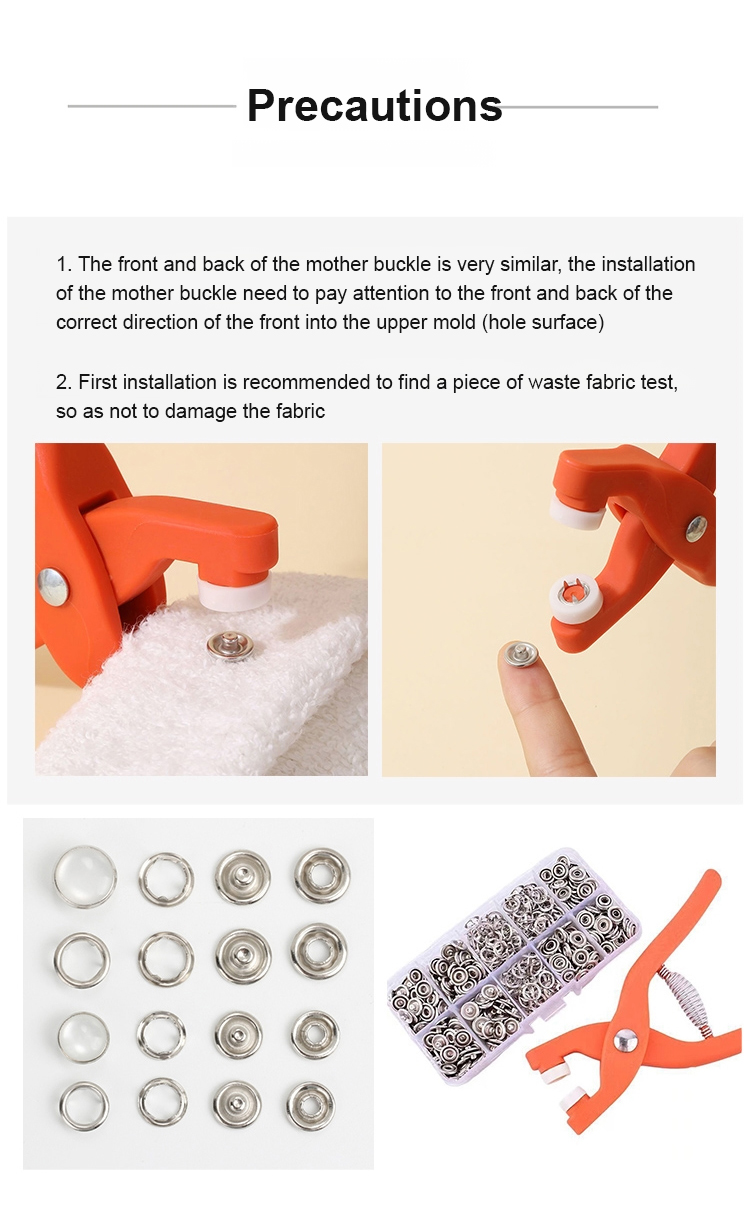 Precautions

1. The front and back of the mother buckle is very similar, the installation of the mother buckle need to pay attention to the front and back of the correct direction of the front into the upper mold (hole surface)

2. First installation is recommended to find a piece of waste fabric test, so as not to damage the fabric