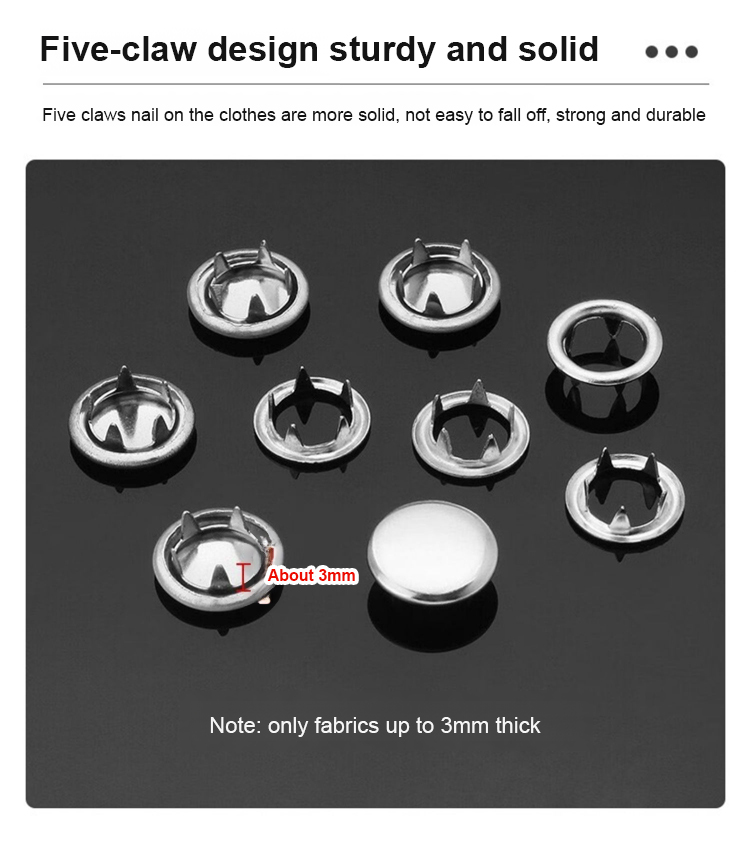 Five-claw design sturdy and solid

Five claws nail on the clothes are more solid, not easy to fall off, strong and durable

About 3mm

Note: only fabrics up to 3mm thick