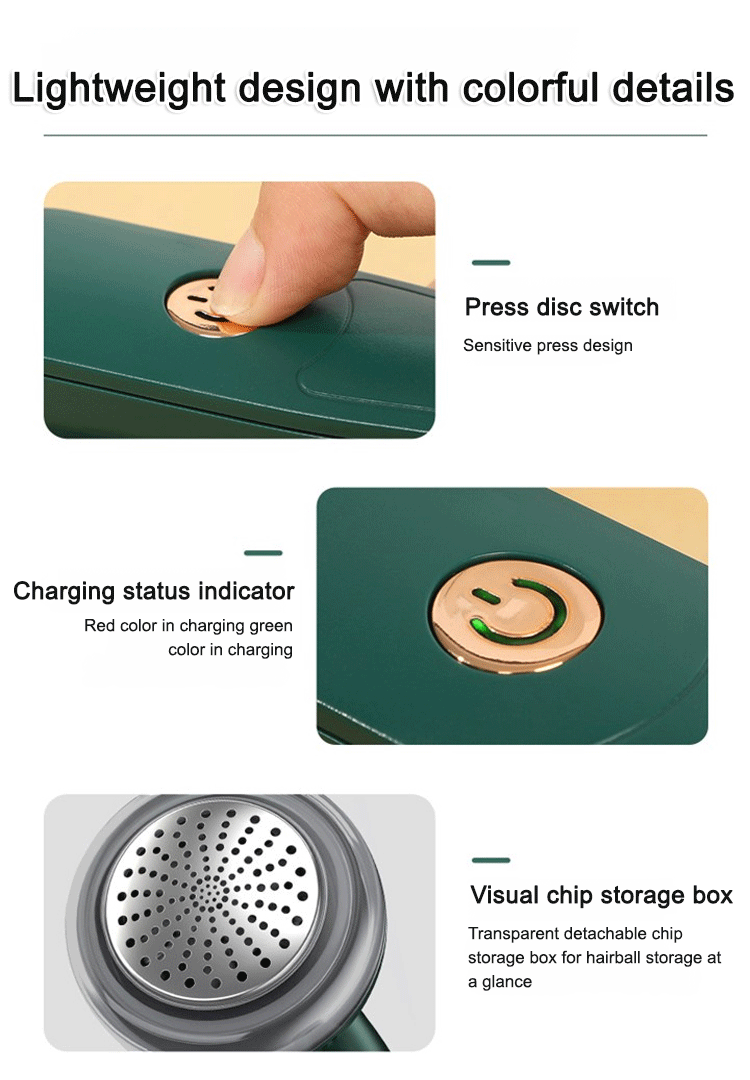 Lightweight design with colorful details

Press disc switch

Sensitive press design

Charging status indicator

Red color in charging green color in charging

Visual chip storage box

Transparent detachable chip storage box for hairball storage at a glance