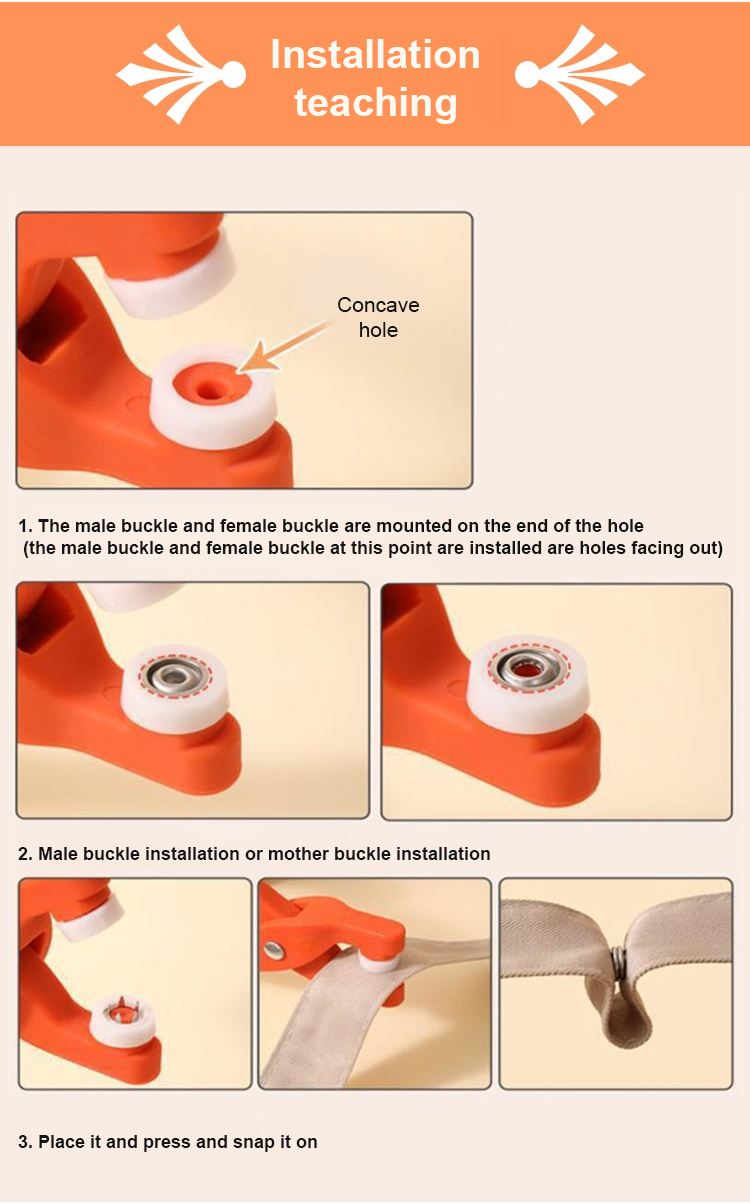 Installation teaching

Concave hole

1. The male buckle and female buckle are mounted on the end of the hole (the male buckle and female buckle at this point are installed are holes facing out)

2. Male buckle installation or mother buckle installation

3. Place it and press and snap it on