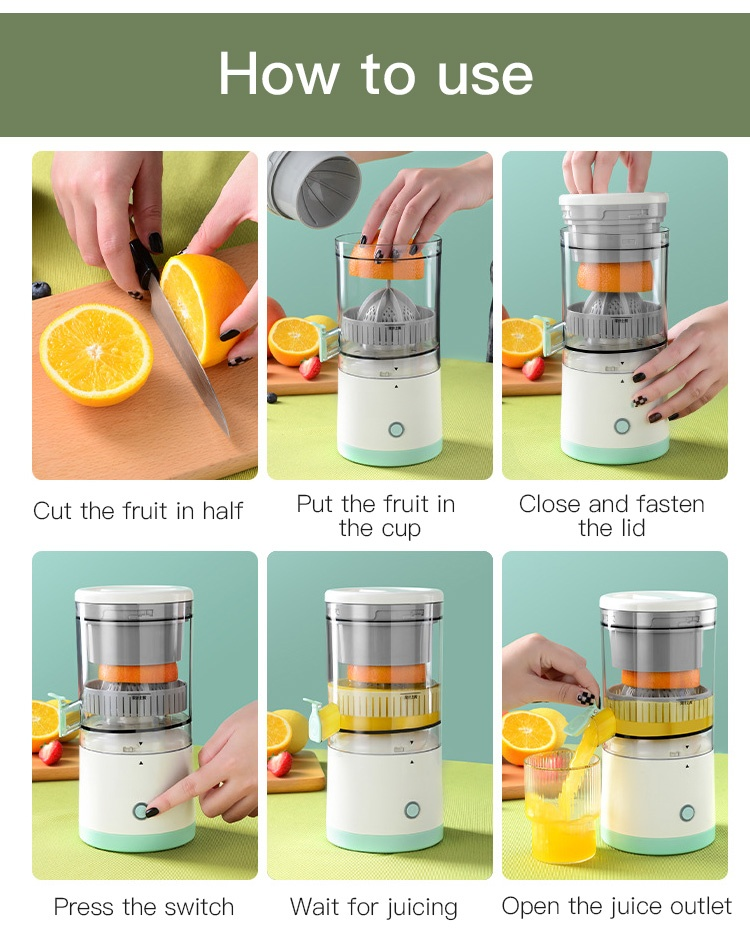 How to use

Cut the fruit in half

Put the fruit in the cup

Close and fasten the lid

Press the switch

Wait for juicing

Open the juice outlet