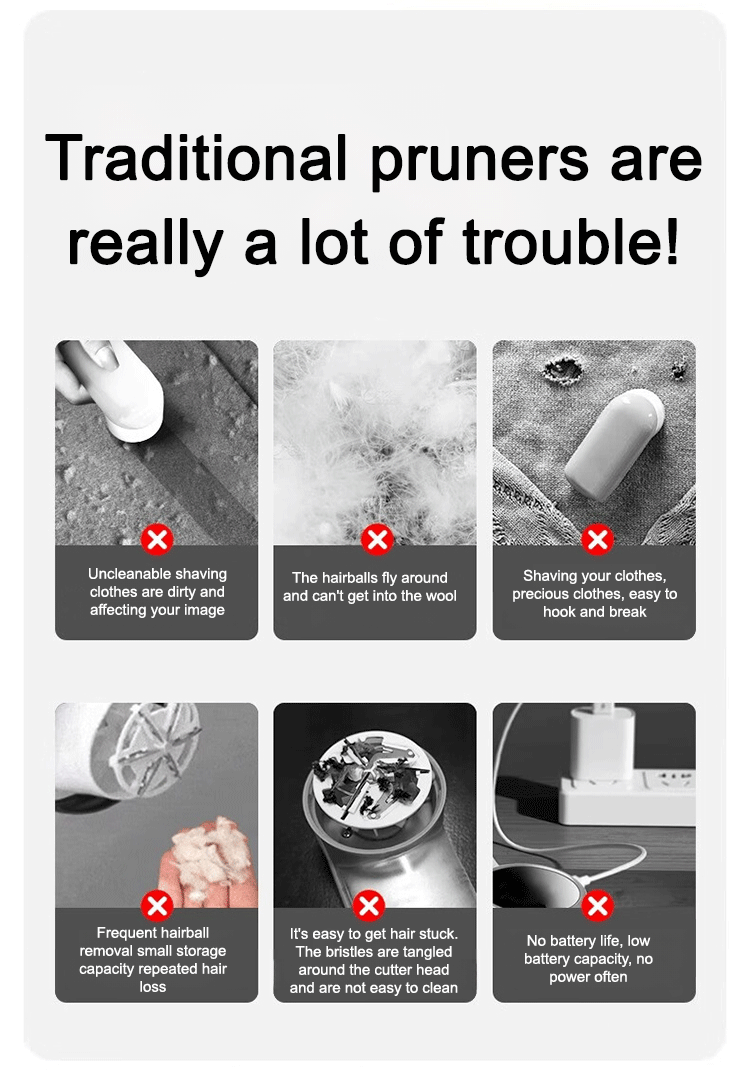 Traditional pruners are really a lot of trouble!

Uncleanable shaving clothes are dirty and affecting your image

The hairballs fly around and can't get into the wool

Shaving your clothes, precious clothes, easy to hook and break

Frequent hairball removal small storage capacity repeated hair loss

It's easy to get hair stuck. The bristles are tangled around the cutter head and are not easy to clean

No battery life, low battery capacity, no power often