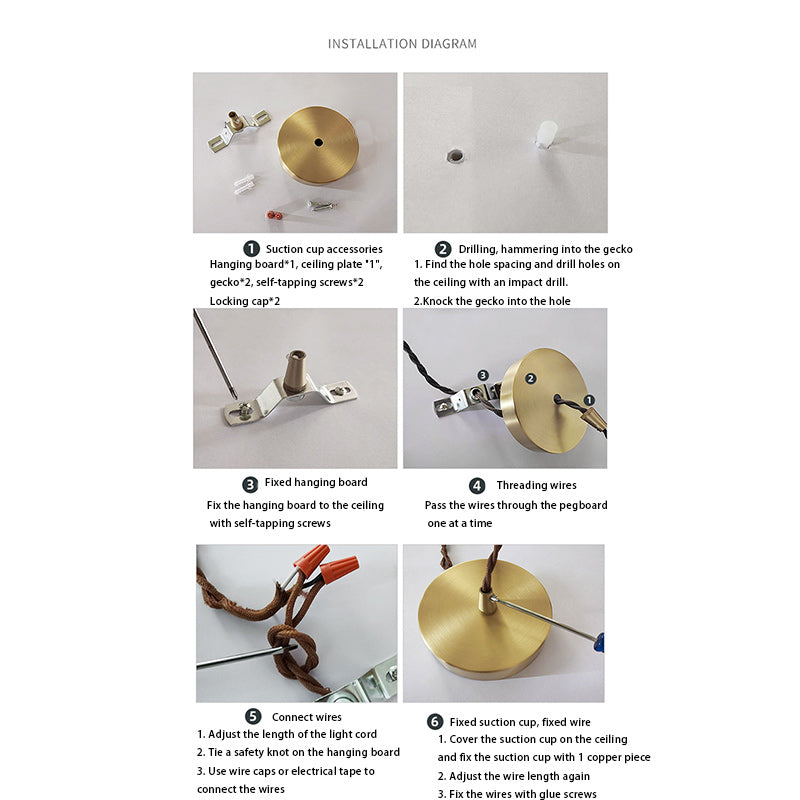 INSTALLATION DIAGRAM

1 Suction cup accessories
Hanging board*1, ceiling plate "1", gecko*2, self-tapping screws*2
Locking cap*2

2 Drilling, hammering into the gecko
1. Find the hole spacing and drill holes on the ceiling with an impact drill.
2.Knock the gecko into the hole

3
2
1

3 Fixed hanging board
Fix the hanging board to the ceiling with self-tapping screws

4 Threading wires
Pass the wires through the pegboard one at a time

5 Connect wires
1. Adjust the length of the light cord
2. Tie a safety knot on the hanging board
3. Use wire caps or electrical tape to connect the wires

6 Fixed suction cup, fixed wire
1. Cover the suction cup on the ceiling and fix the suction cup with 1 copper piece
2. Adjust the wire length again
3. Fix the wires with glue screws