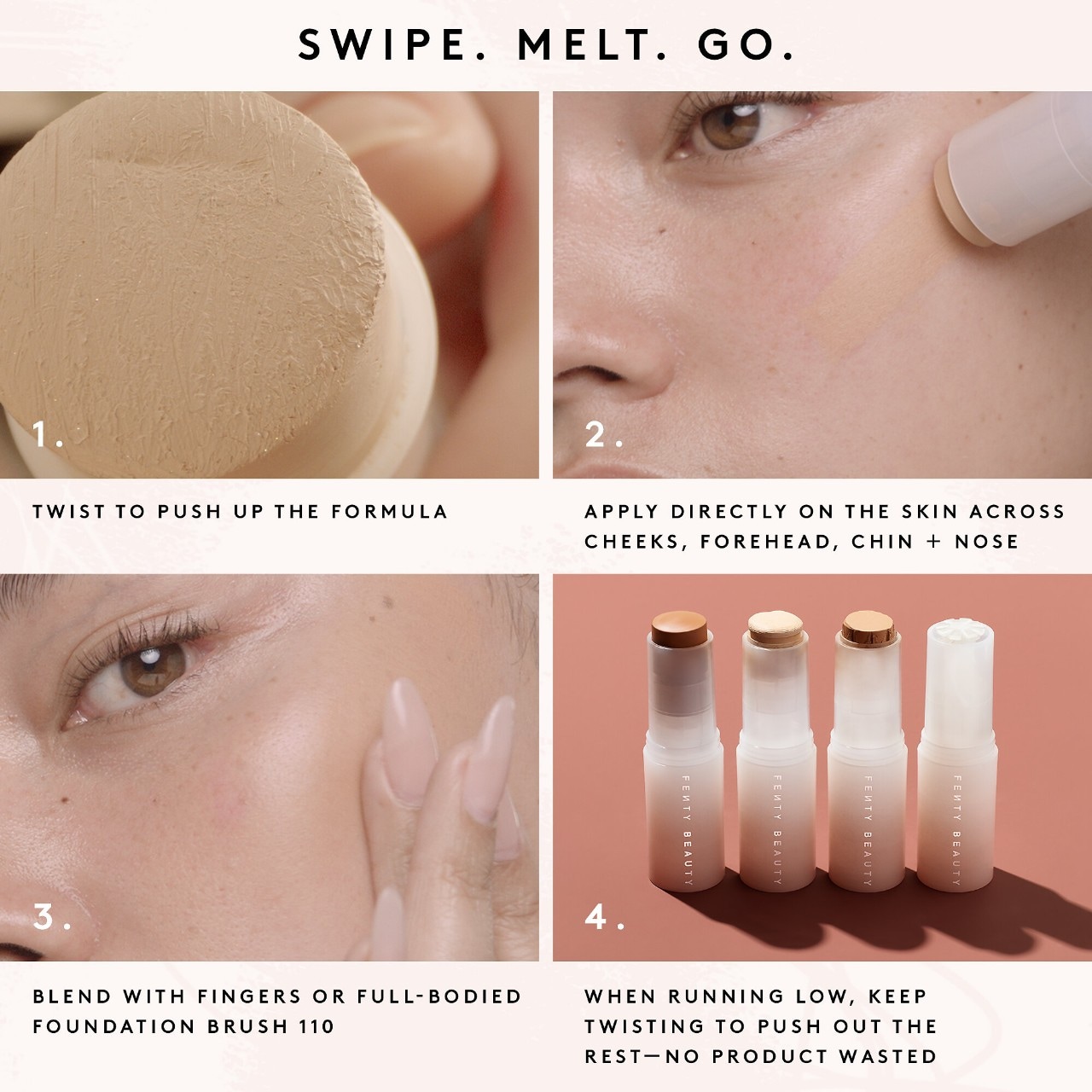 SWIPE. MELT. GO.

1.

TWIST TO PUSH UP THE FORMULA

2.

APPLY DIRECTLY ON THE SKIN ACROSS CHEEKS, FOREHEAD, CHIN + NOSE

3.

BLEND WITH FINGERS OR FULL-BODIED FOUNDATION BRUSH 110

FENTY BEAUTY

FENTY BEAUTY

FENTY BEAUTY

FENTY BEAUTY

4.

WHEN RUNNING LOW, KEEP TWISTING TO PUSH OUT THE REST—NO PRODUCT WASTED