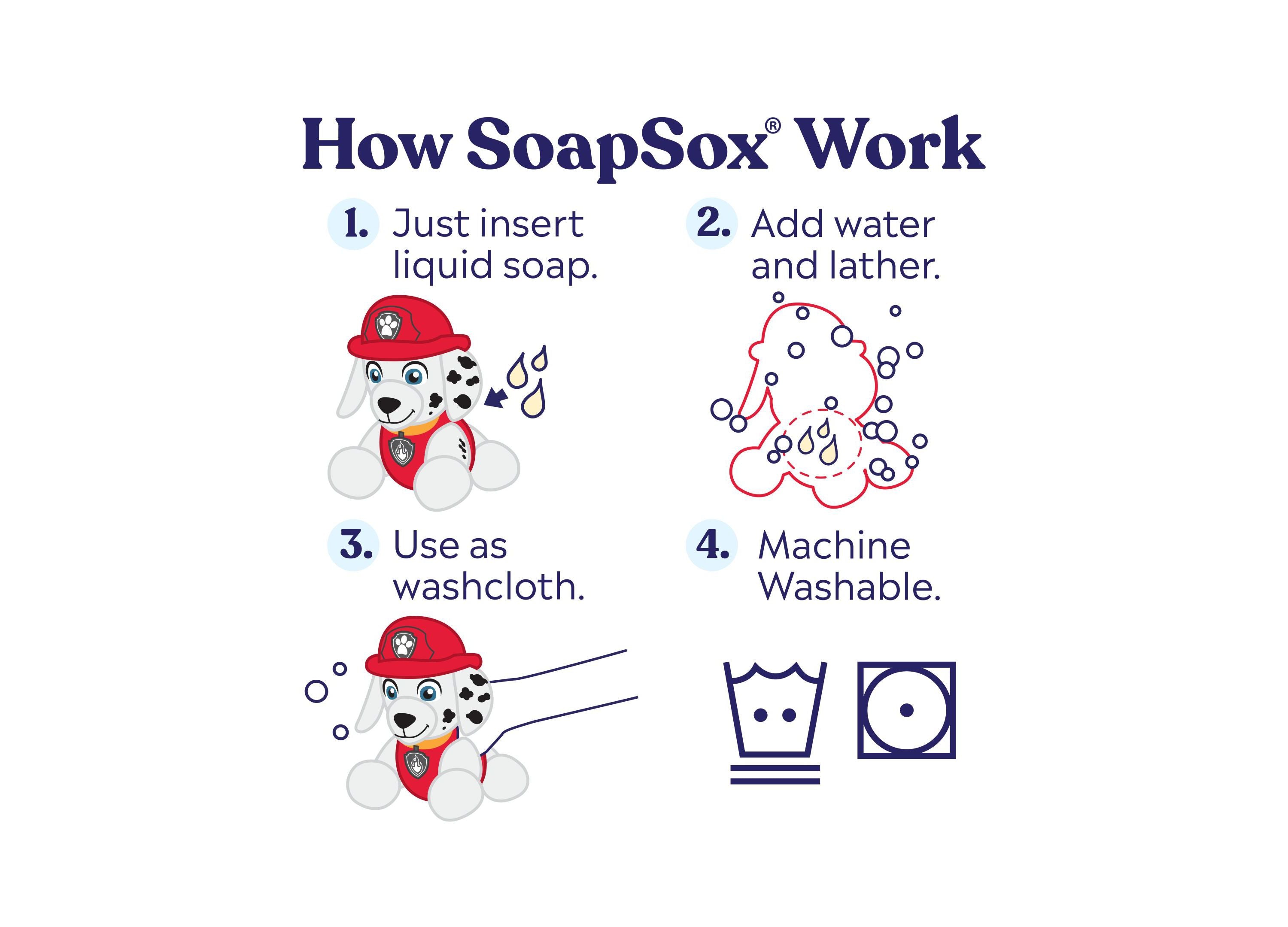 How SoapSox® Work

1. Just insert liquid soap.

2. Add water and lather.

3. Use as washcloth.

4. Machine Washable.