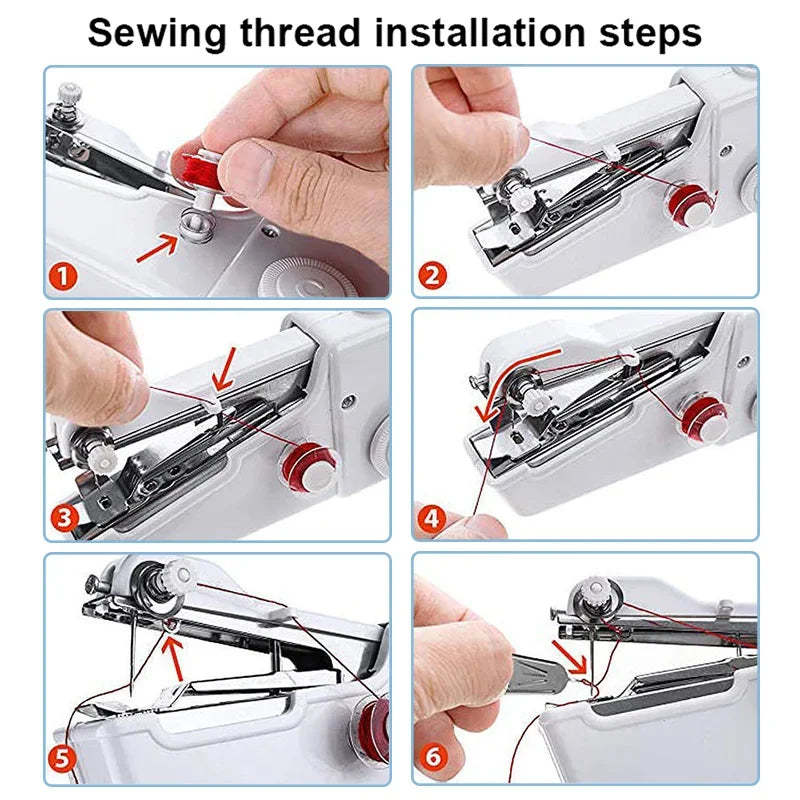 Sewing thread installation steps

1

2

3

4

5

6