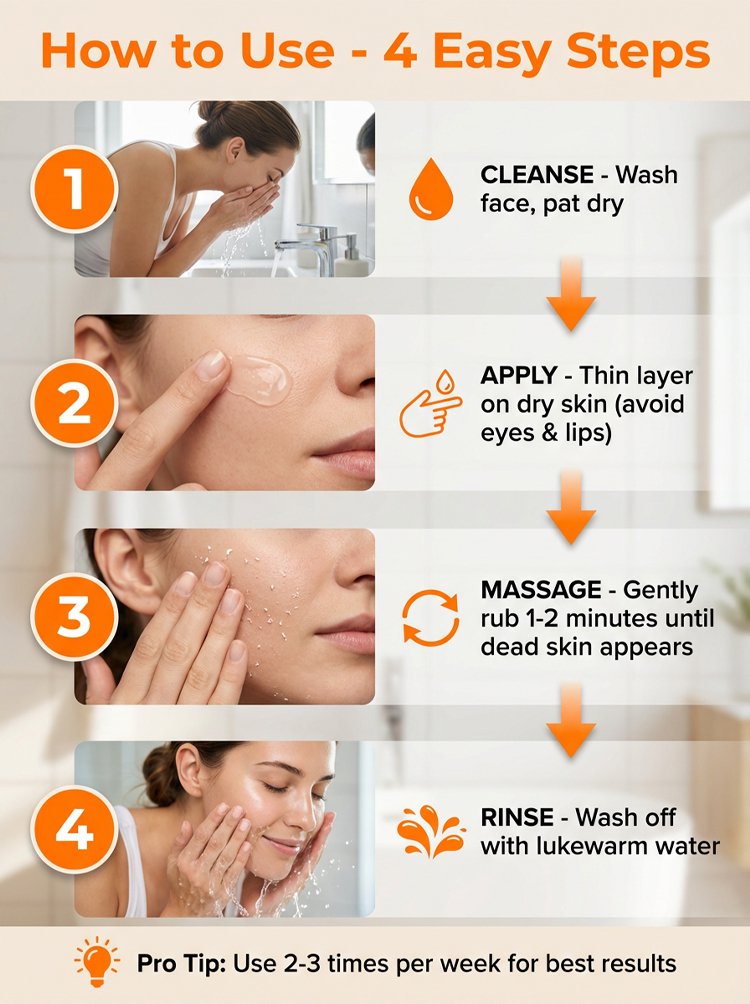 How to Use - 4 Easy Steps

1

CLEANSE - Wash face, pat dry

2

APPLY - Thin layer on dry skin (avoid eyes & lips)

3

MASSAGE - Gently rub 1-2 minutes until dead skin appears

4

RINSE - Wash off with lukewarm water

Pro Tip: Use 2-3 times per week for best results