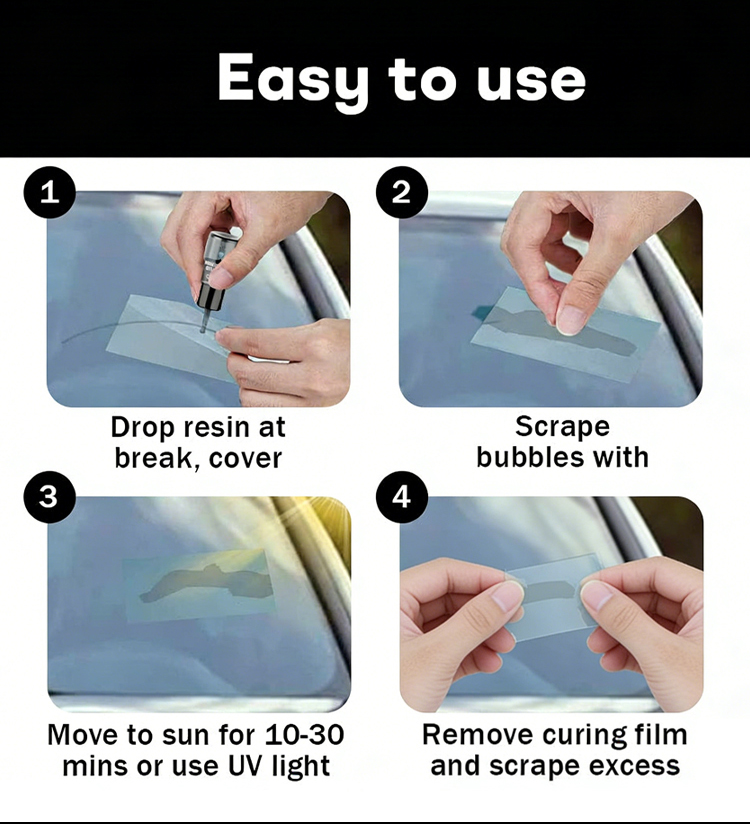 Easy to use

1

Drop resin at break, cover

2

Scrape bubbles with

3

Move to sun for 10-30 mins or use UV light

4

Remove curing film and scrape excess