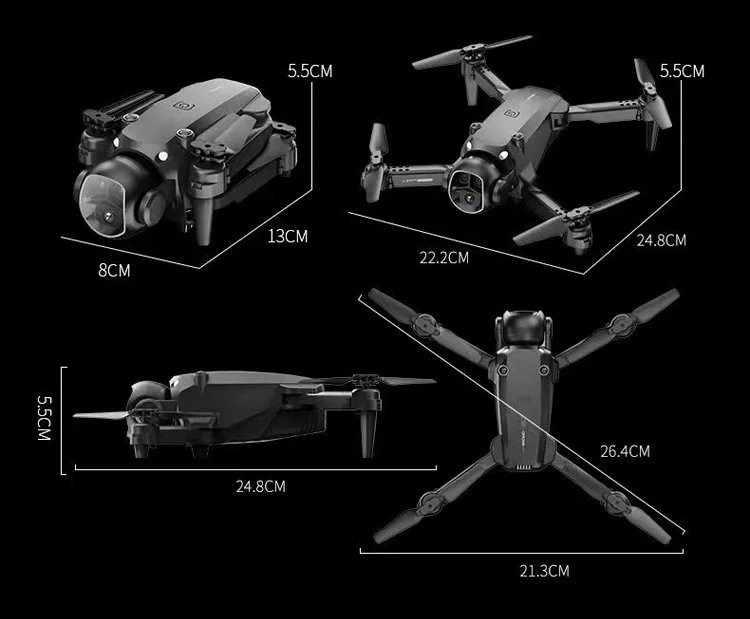 5.5CM
13CM
8CM
5.5CM
22.2CM
24.8CM
5.5CM
24.8CM
26.4CM
21.3CM