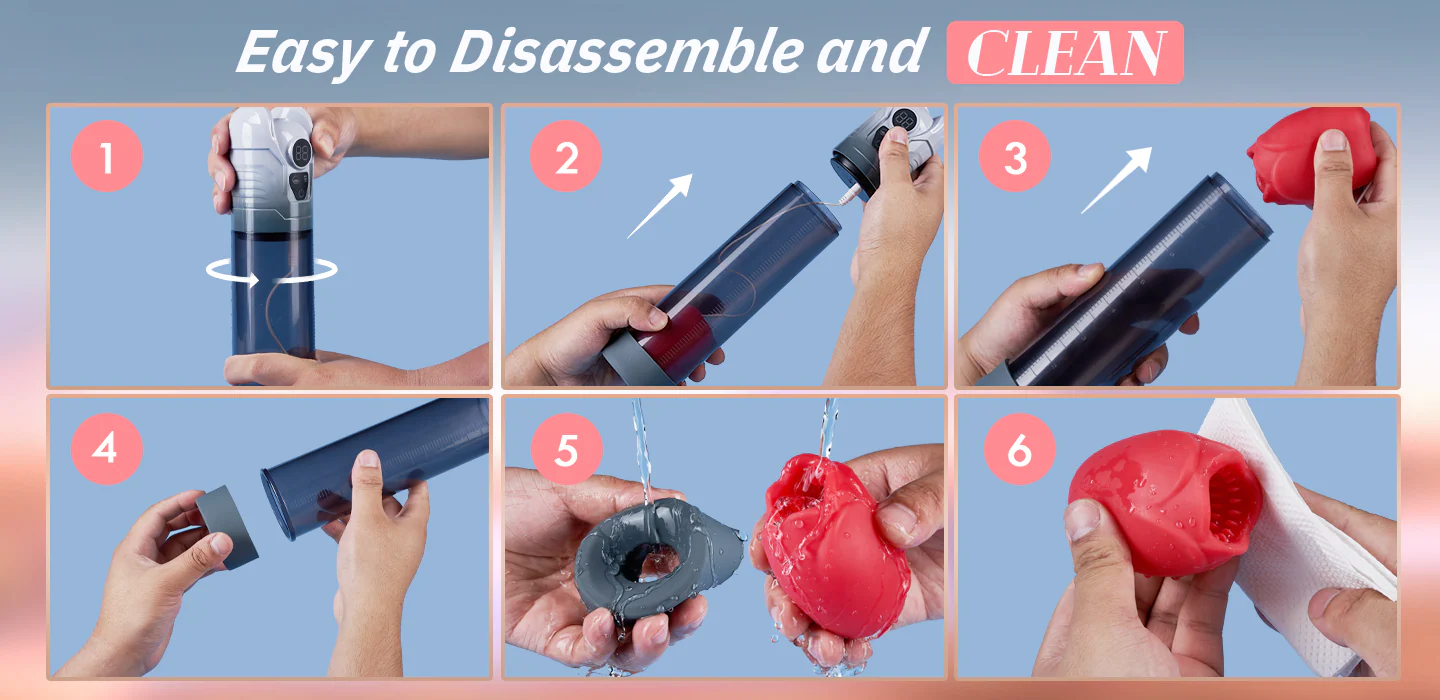 Easy to Disassemble and CLEAN

1

2

3

4

5

6