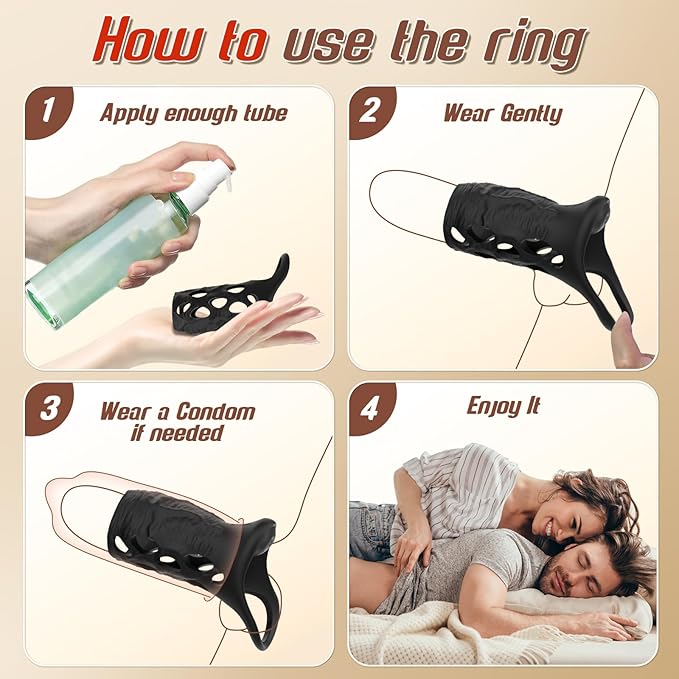 How to use the ring

1 Apply enough tube

2 Wear Gently

3 Wear a Condom if needed

4 Enjoy It