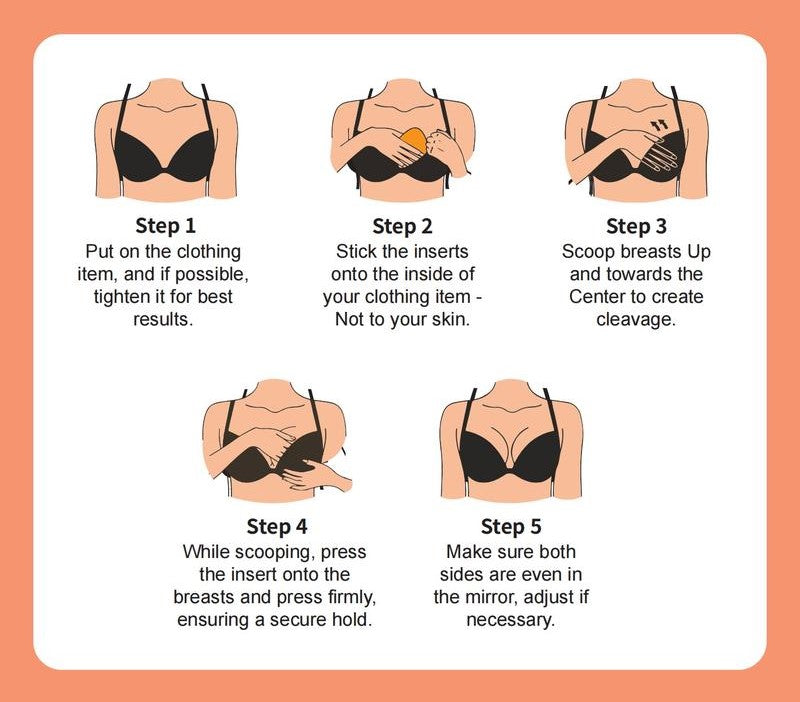 Step 1
Put on the clothing item, and if possible, tighten it for best results.

Step 2
Stick the inserts onto the inside of your clothing item - Not to your skin.

Step 3
Scoop breasts Up and towards the Center to create cleavage.

Step 4
While scooping, press the insert onto the breasts and press firmly, ensuring a secure hold.

Step 5
Make sure both sides are even in the mirror, adjust if necessary.