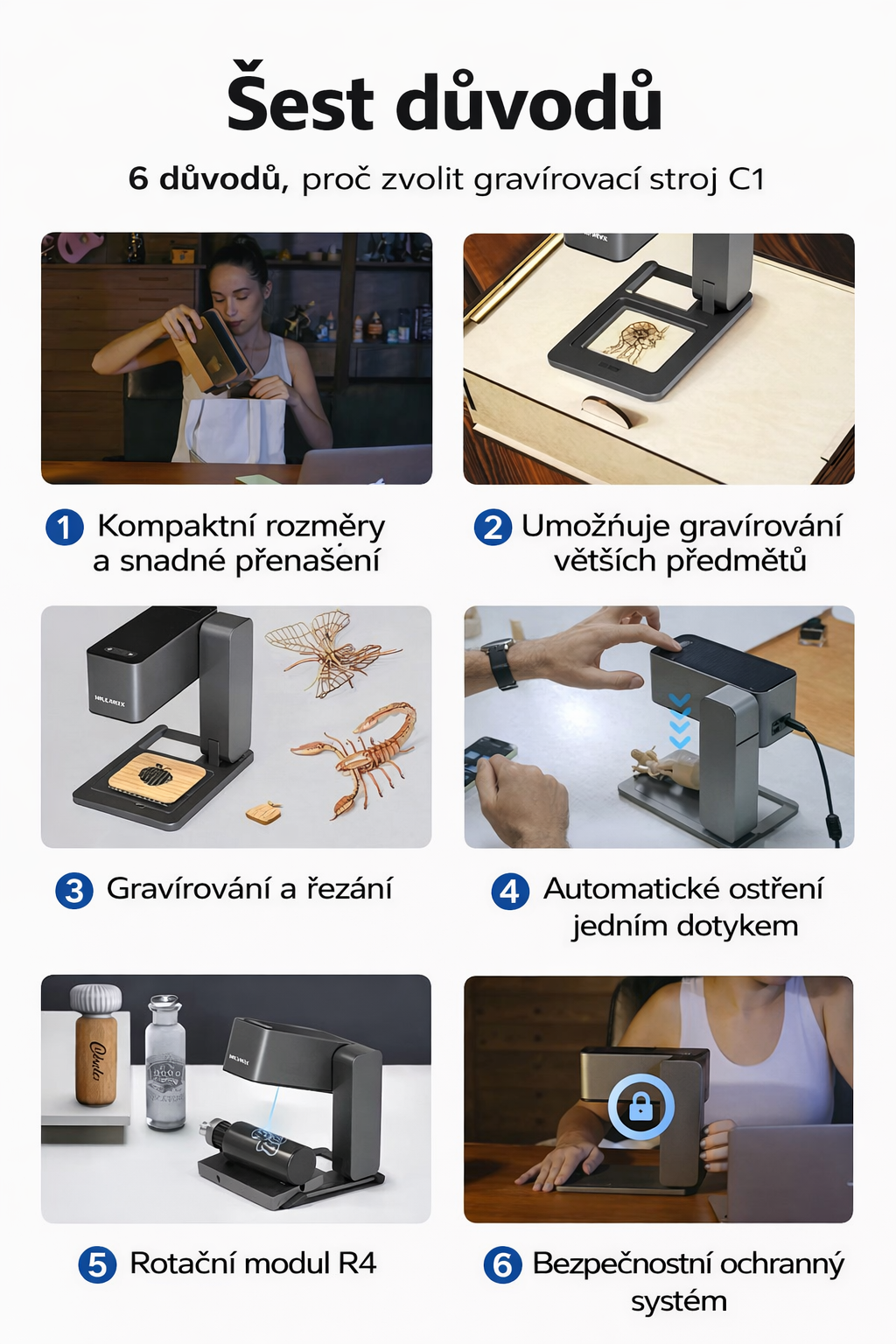 Šest důvodů

6 důvodů, proč zvolit gravírovací stroj C1

1 Kompaktní rozměry a snadné přenašení

2 Umožňuje gravírování větších předmětů

3 Gravírování a řezání

4 Automatické ostření jedním dotykem

5 Rotační modul R4

6 Bezpečnostní ochranný systém