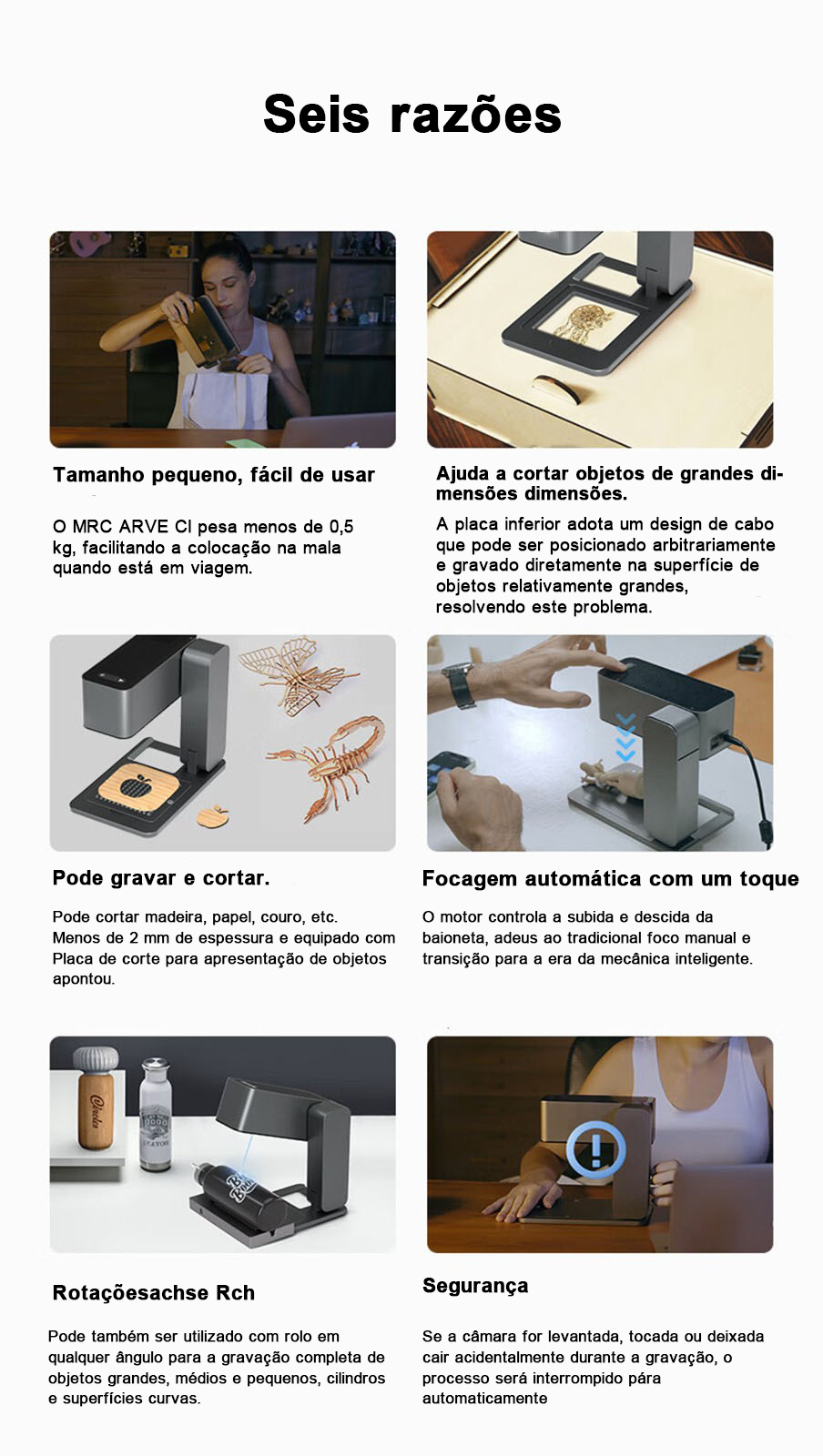 Seis razões

Tamanho pequeno, fácil de usar

O MRC ARVE CI pesa menos de 0,5 kg, facilitando a colocação na mala quando está em viagem.

Ajuda a cortar objetos de grandes dimensões dimensões.

A placa inferior adota um design de cabo que pode ser posicionado arbitrariamente e gravado diretamente na superfície de objetos relativamente grandes, resolvendo este problema.

Pode gravar e cortar.

Pode cortar madeira, papel, couro, etc. Menos de 2 mm de espessura e equipado com Placa de corte para apresentação de objetos apontou.

Focagem automática com um toque

O motor controla a subida e descida da baioneta, adeus ao tradicional foco manual e transição para a era da mecânica inteligente.

Rotaçõesachse Rch

Pode também ser utilizado com rolo em qualquer ângulo para a gravação completa de objetos grandes, médios e pequenos, cilindros e superfícies curvas.

Segurança

Se a câmara for levantada, tocada ou deixada cair acidentalmente durante a gravação, o processo será interrompido pára automaticamente