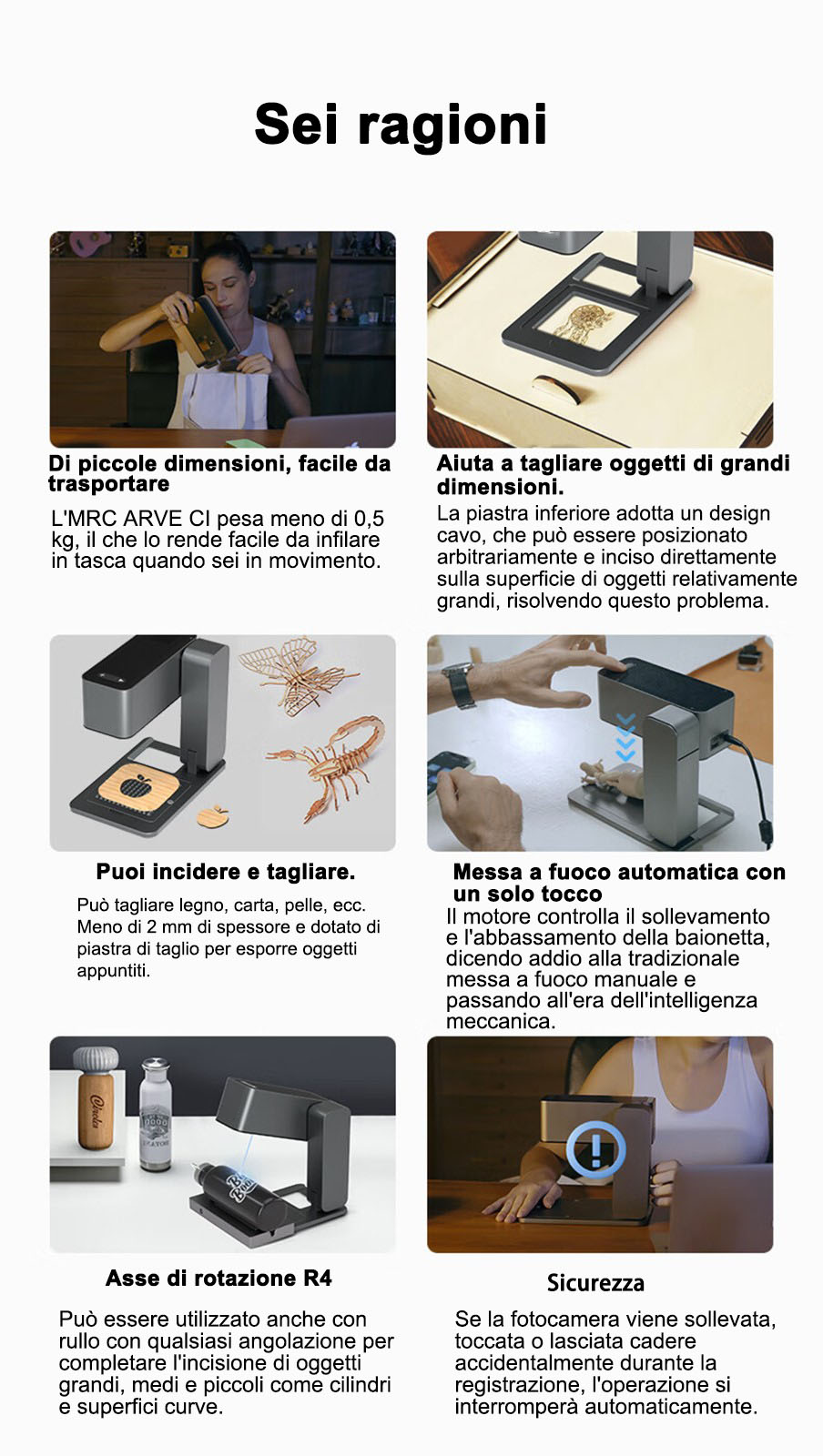 Sei ragioni

Di piccole dimensioni, facile da trasportare

L'MRC ARVE CI pesa meno di 0,5 kg, il che lo rende facile da infilare in tasca quando sei in movimento.

Aiuta a tagliare oggetti di grandi dimensioni.

La piastra inferiore adotta un design cavo, che può essere posizionato arbitrariamente e inciso direttamente sulla superficie di oggetti relativamente grandi, risolvendo questo problema.

Puoi incidere e tagliare.

Può tagliare legno, carta, pelle, ecc. Meno di 2 mm di spessore e dotato di piastra di taglio per esporre oggetti appuntiti.

Messa a fuoco automatica con un solo tocco

Il motore controlla il sollevamento e l'abbassamento della baionetta, dicendo addio alla tradizionale messa a fuoco manuale e passando all'era dell'intelligenza meccanica.

Asse di rotazione R4

Può essere utilizzato anche con rullo con qualsiasi angolazione per completare l'incisione di oggetti grandi, medi e piccoli come cilindri e superfici curve.

Sicurezza

Se la fotocamera viene sollevata, toccata o lasciata cadere accidentalmente durante la registrazione, l'operazione si interromperà automaticamente.