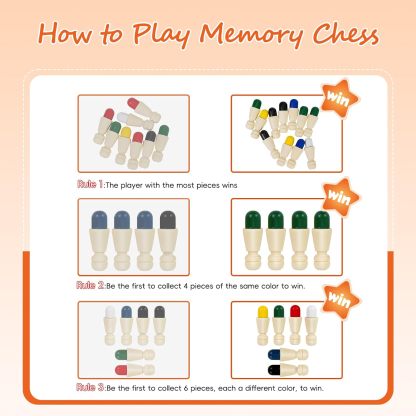 How to Play Memory Chess

win

Rule 1:The player with the most pieces wins

win

Rule 2:Be the first to collect 4 pieces of the same color to win.

win

Rule 3:Be the first to collect 6 pieces, each a different color, to win.