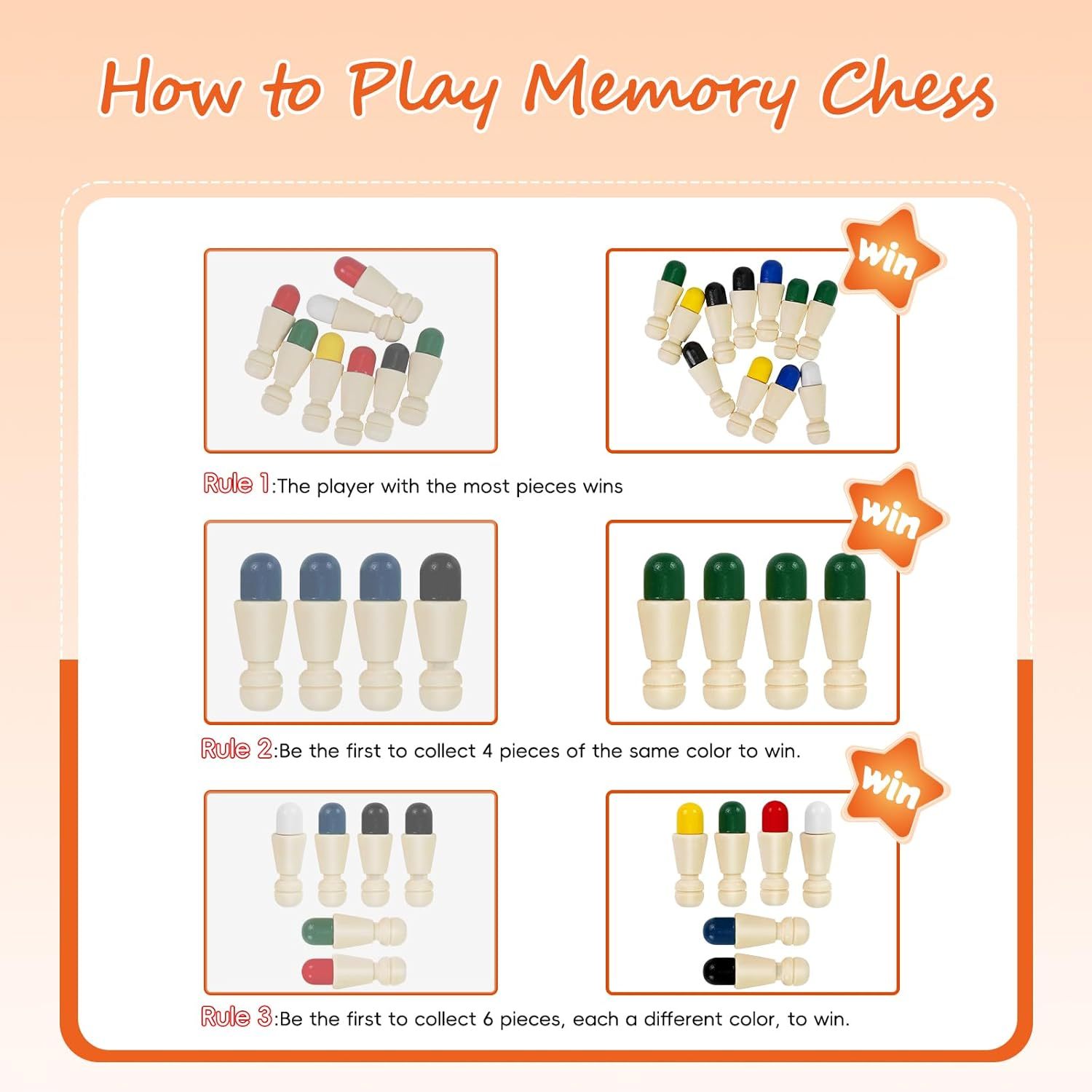 How to Play Memory Chess

win

Rule 1:The player with the most pieces wins

win

Rule 2:Be the first to collect 4 pieces of the same color to win.

win

Rule 3:Be the first to collect 6 pieces, each a different color, to win.