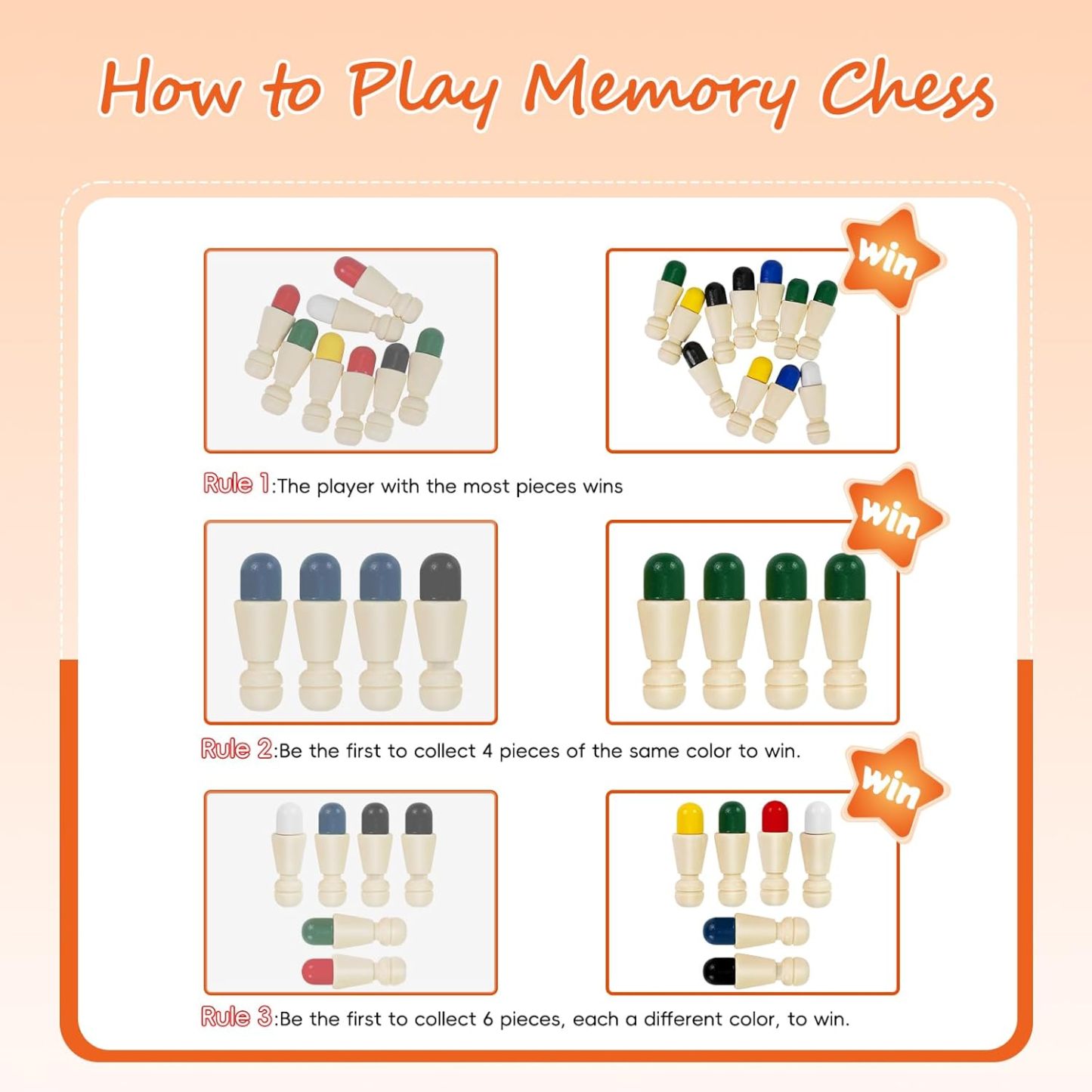 How to Play Memory Chess

win

Rule 1:The player with the most pieces wins

win

Rule 2:Be the first to collect 4 pieces of the same color to win.

win

Rule 3:Be the first to collect 6 pieces, each a different color, to win.